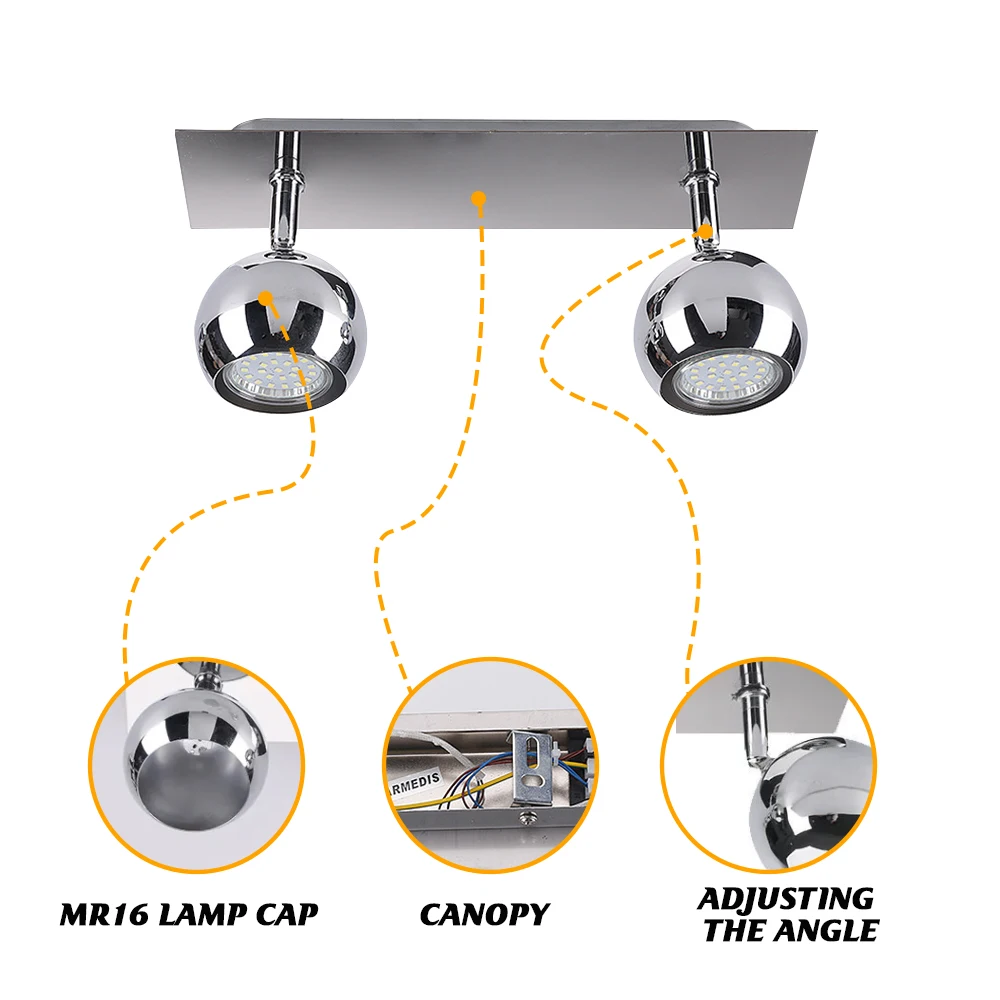 ARMEDIS

MR16 LAMP CAP

CANOPY

ADJUSTING THE ANGLE