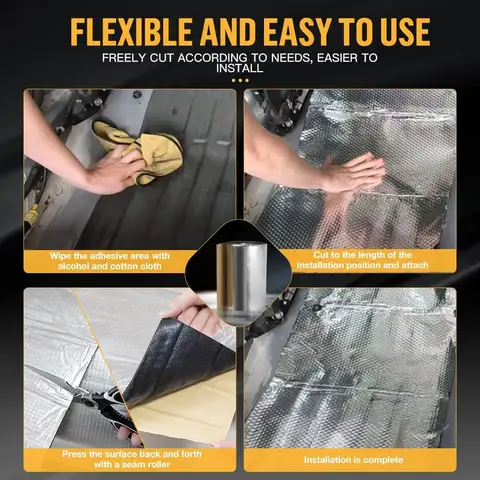 FLEXIBLE AND EASY TO USE

FREELY CUT ACCORDING TO NEEDS, EASIER TO INSTALL

Wipe the adhesive area with alcohol and cotton cloth

Cut to the length of the installation position and attach

Press the surface back and forth with a seam roller

Installation is complete