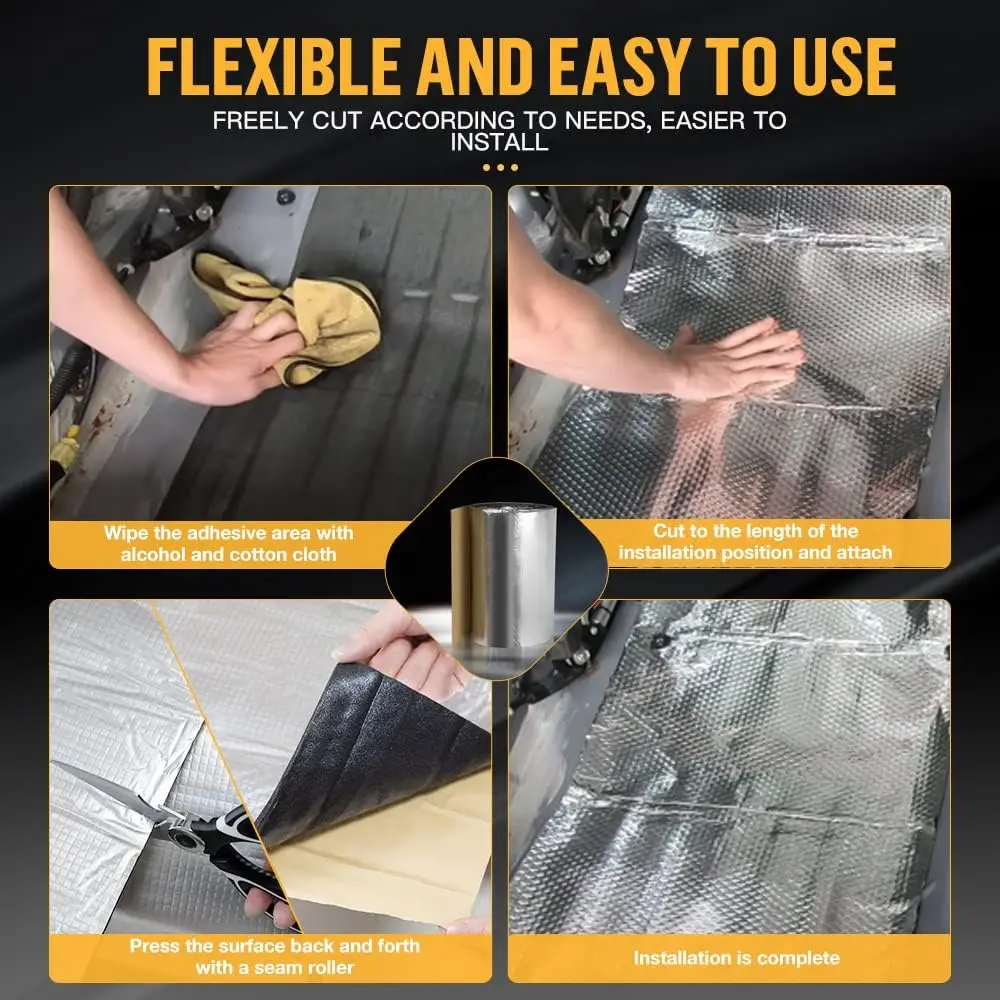 FLEXIBLE AND EASY TO USE

FREELY CUT ACCORDING TO NEEDS, EASIER TO INSTALL

Wipe the adhesive area with alcohol and cotton cloth

Cut to the length of the installation position and attach

Press the surface back and forth with a seam roller

Installation is complete