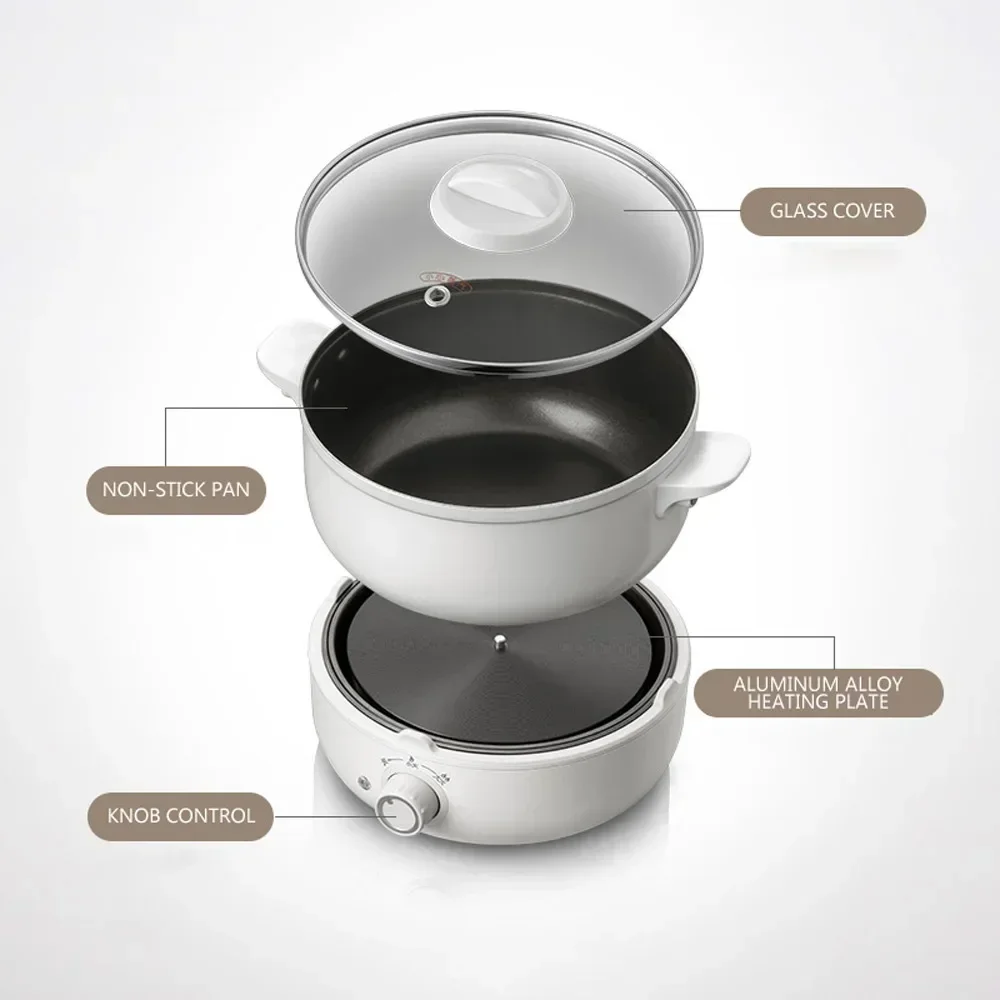 GLASS COVER

NON-STICK PAN

ALUMINUM ALLOY HEATING PLATE

KNOB CONTROL