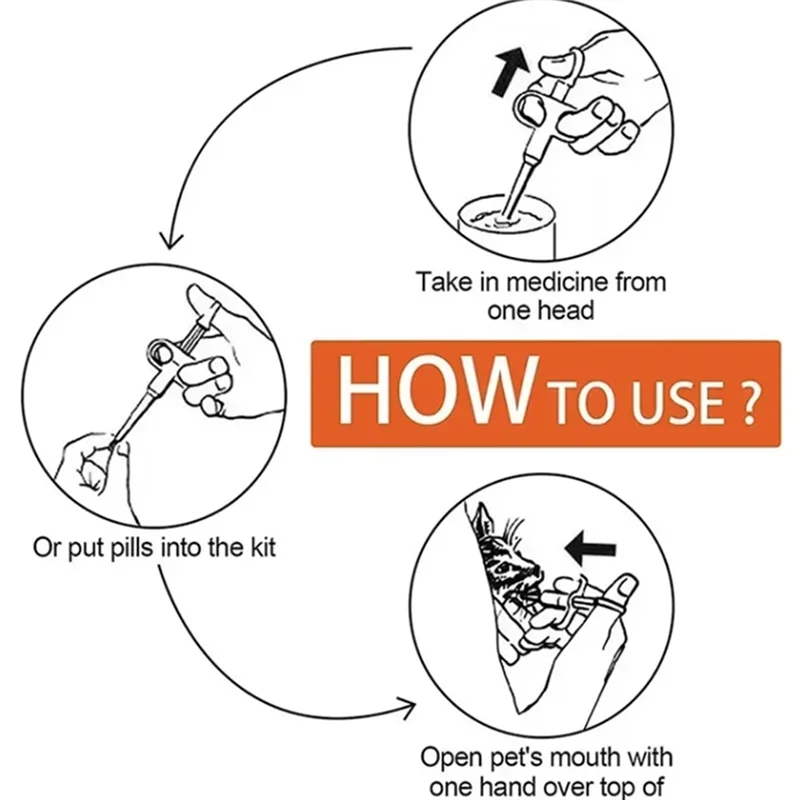 Take in medicine from one head

HOW TO USE ?

Or put pills into the kit

Open pet's mouth with one hand over top of