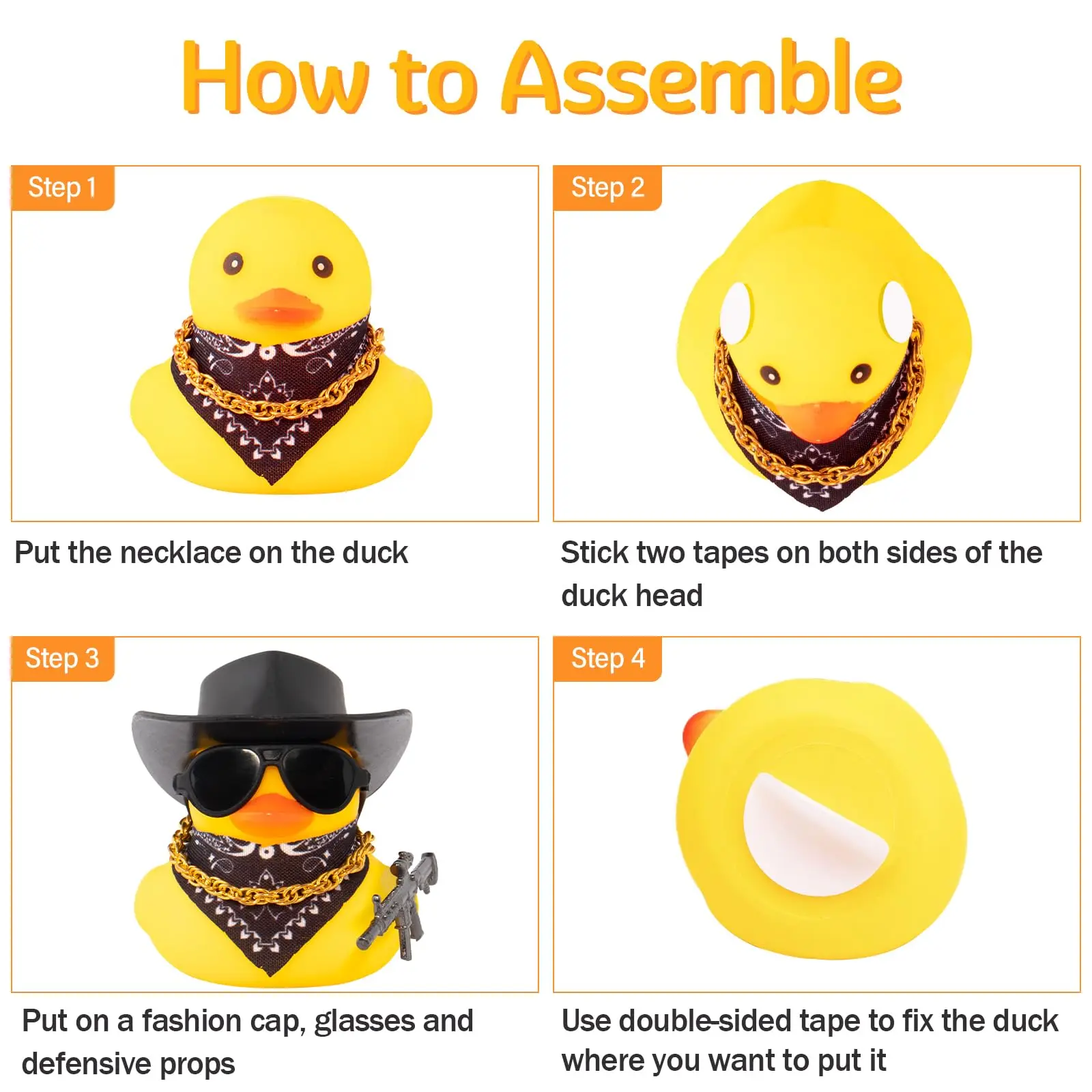 How to Assemble

Step 1

Put the necklace on the duck

Step 2

Stick two tapes on both sides of the duck head

Step 3

Put on a fashion cap, glasses and defensive props

Step 4

Use double-sided tape to fix the duck where you want to put it