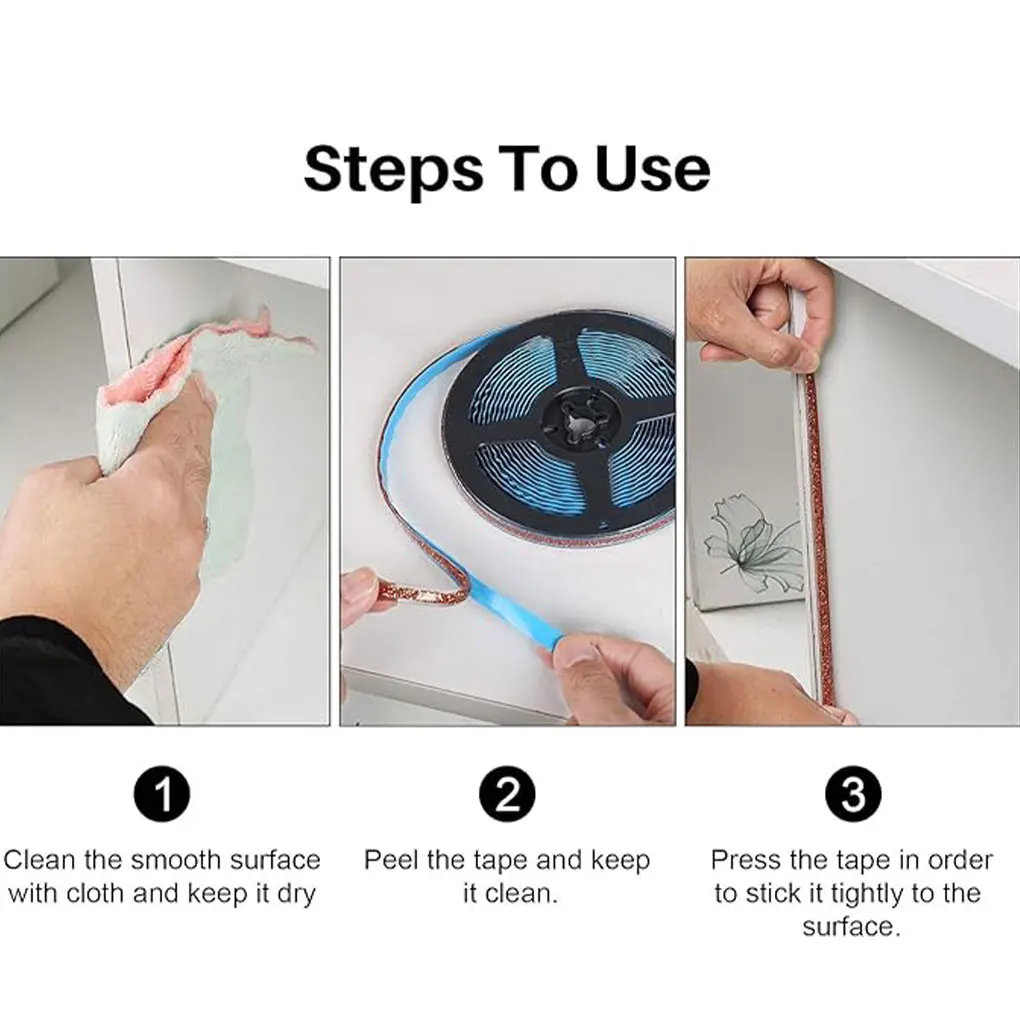 Steps To Use

1

Clean the smooth surface with cloth and keep it dry

2

Peel the tape and keep it clean.

3

Press the tape in order to stick it tightly to the surface.