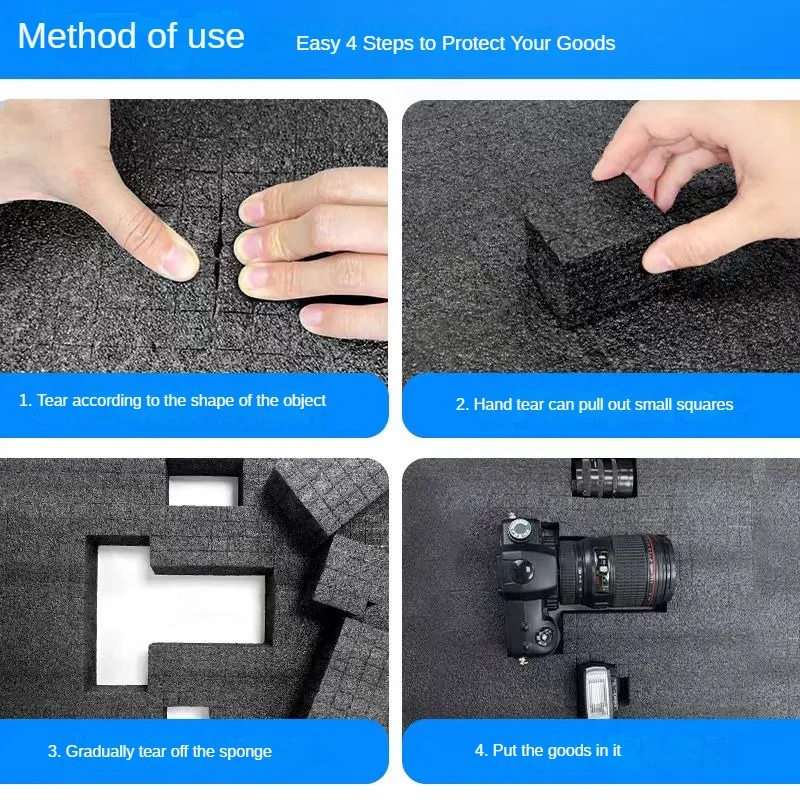 Method of use

Easy 4 Steps to Protect Your Goods

1. Tear according to the shape of the object

2. Hand tear can pull out small squares

3. Gradually tear off the sponge

4. Put the goods in it