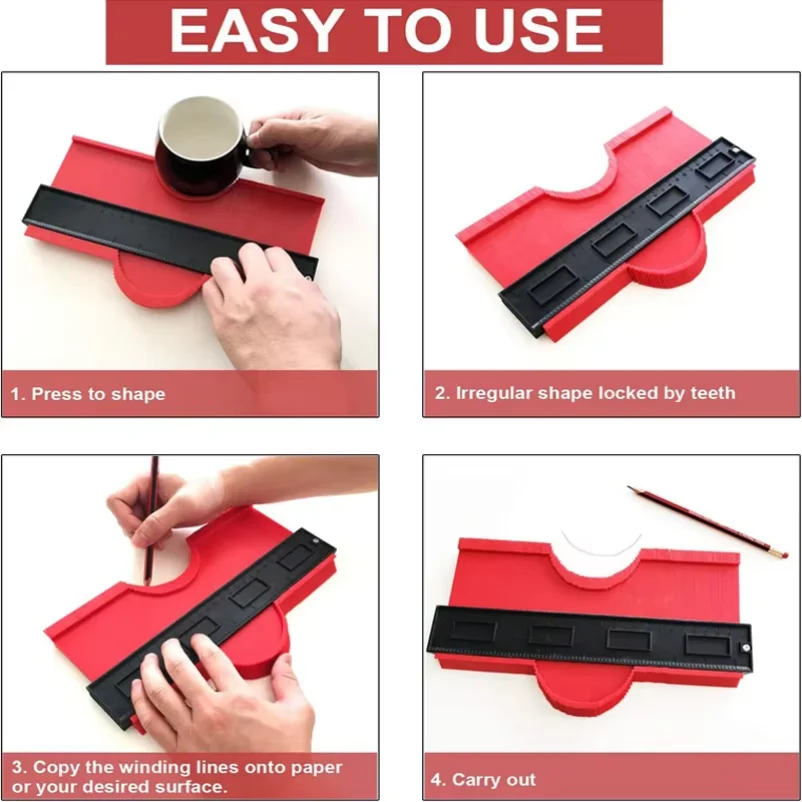 EASY TO USE

1. Press to shape

2. Irregular shape locked by teeth

3. Copy the winding lines onto paper or your desired surface.

4. Carry out