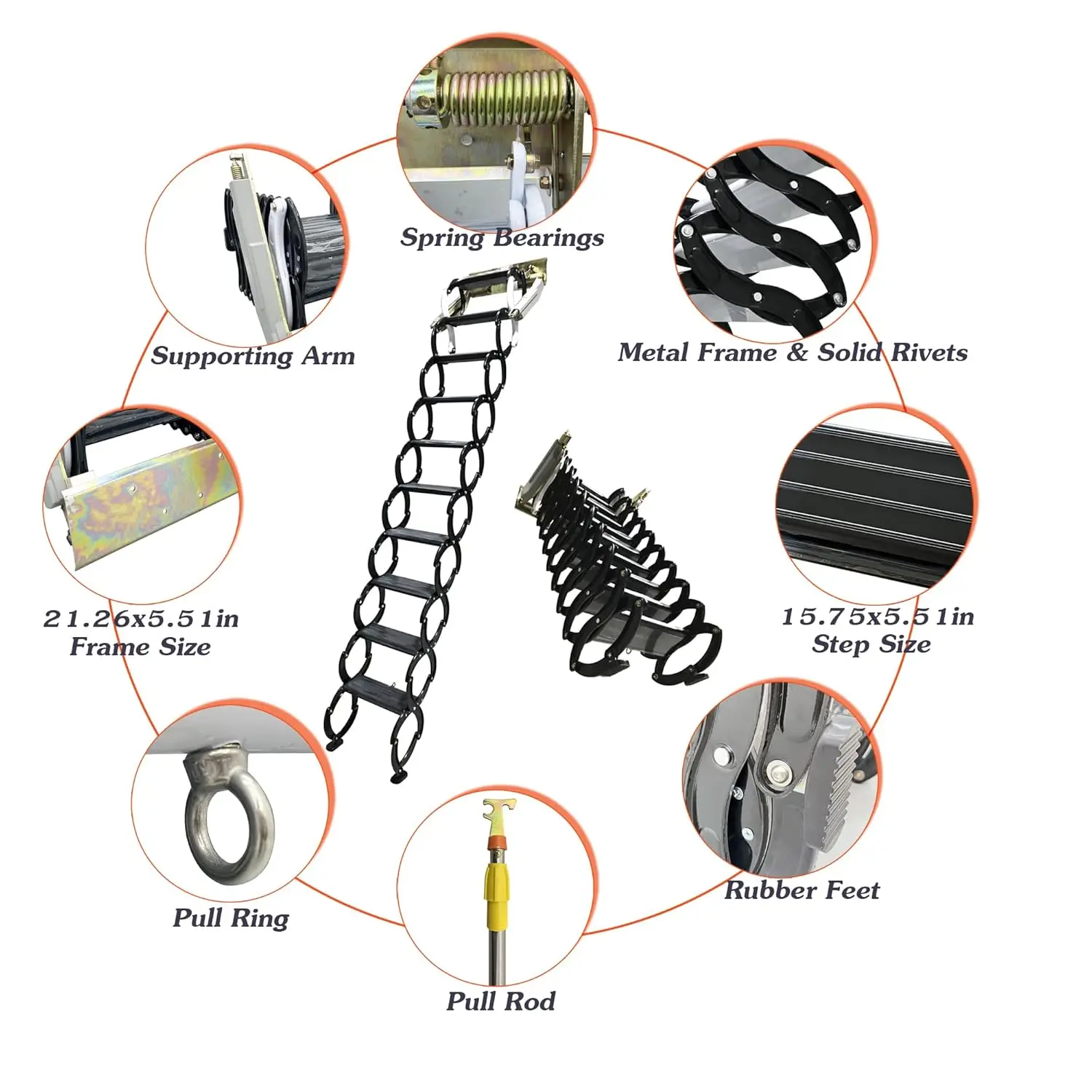 Spring Bearings

Supporting Arm

Metal Frame & Solid Rivets

21.26x5.51in
Frame Size

15.75x5.51in
Step Size

Pull Ring

Rubber Feet

Pull Rod