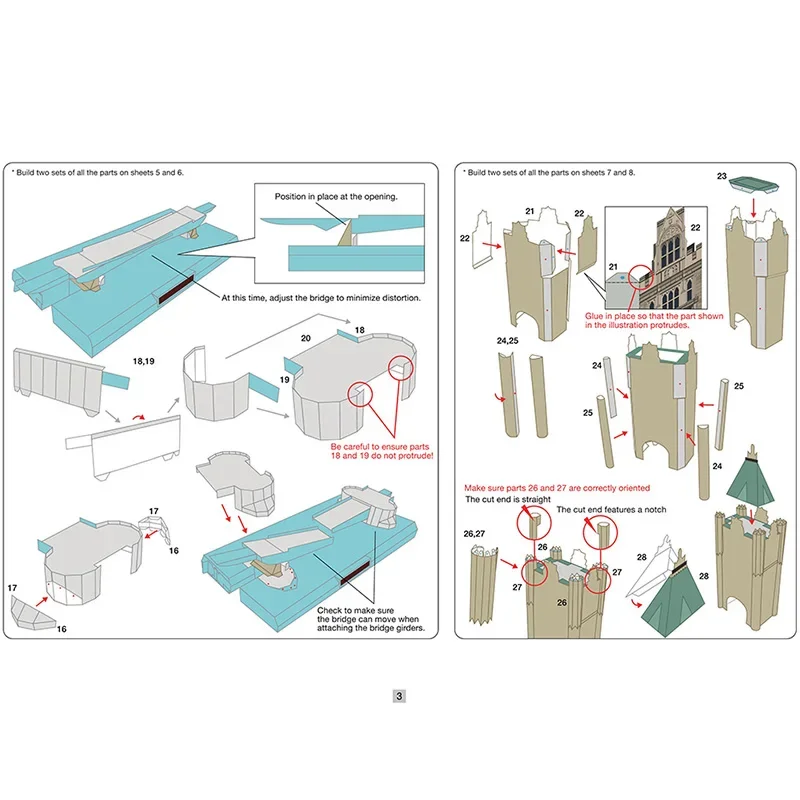 * Build two sets of all the parts on sheets 5 and 6.

Position in place at the opening.

At this time, adjust the bridge to minimize distortion.

18,19

20

18

19

Be careful to ensure parts 18 and 19 do not protrude!

17

16

17

16

Check to make sure the bridge can move when attaching the bridge girders.

* Build two sets of all the parts on sheets 7 and 8.

23

22

21

22

22

21

Glue in place so that the part shown in the illustration protrudes.

24,25

24

25

25

24

Make sure parts 26 and 27 are correctly oriented

The cut end is straight

The cut end features a notch

26,27

26

27

27

26

28

28

3