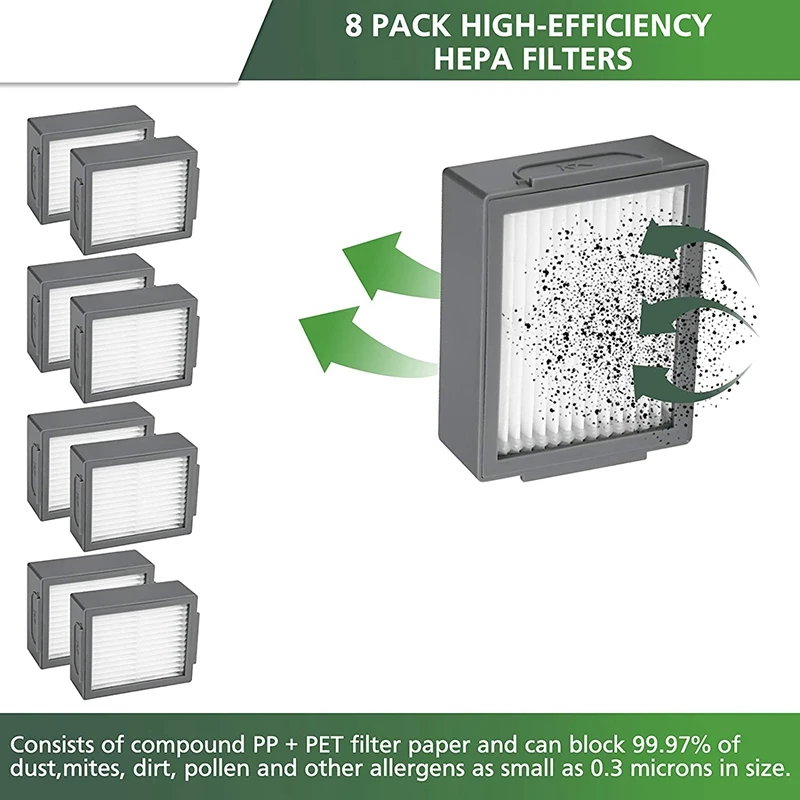 8 PACK HIGH-EFFICIENCY HEPA FILTERS

Consists of compound PP + PET filter paper and can block 99.97% of dust,mites, dirt, pollen and other allergens as small as 0.3 microns in size.