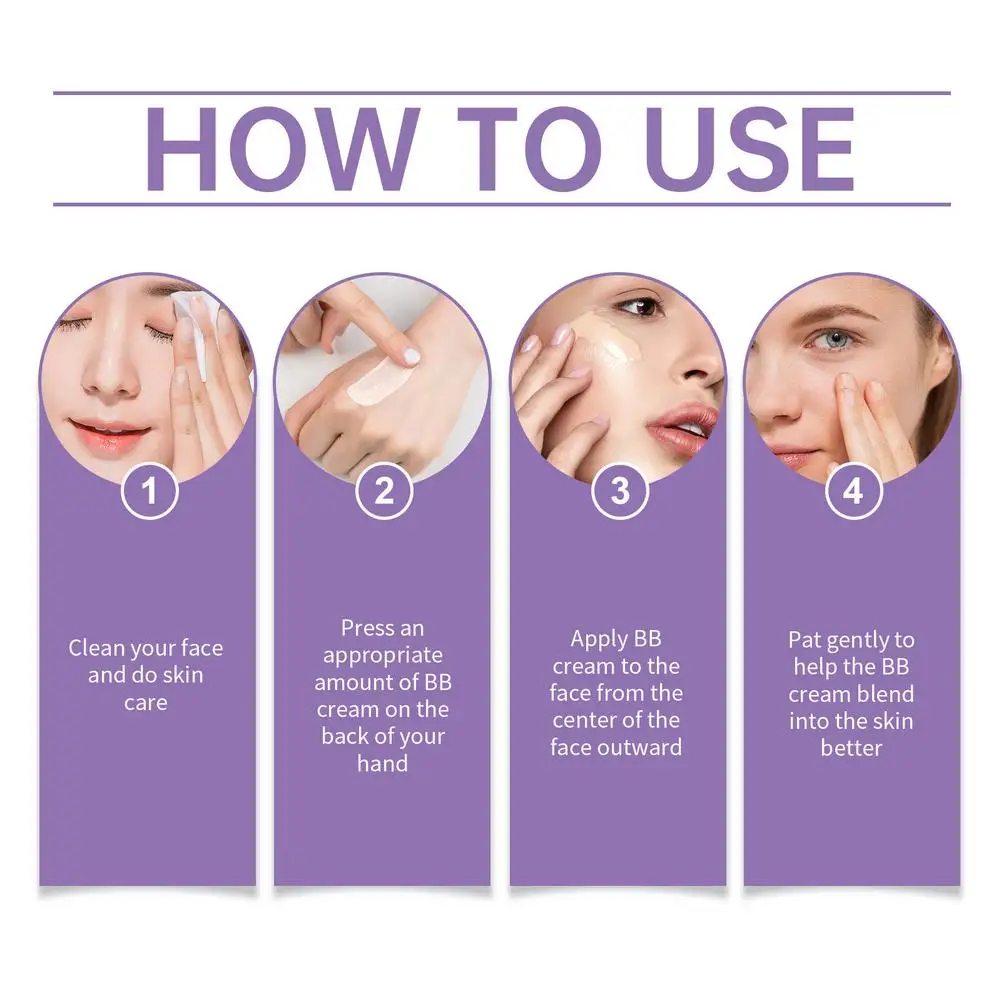 HOW TO USE

1

Clean your face and do skin care

2

Press an appropriate amount of BB cream on the back of your hand

3

Apply BB cream to the face from the center of the face outward

4

Pat gently to help the BB cream blend into the skin better