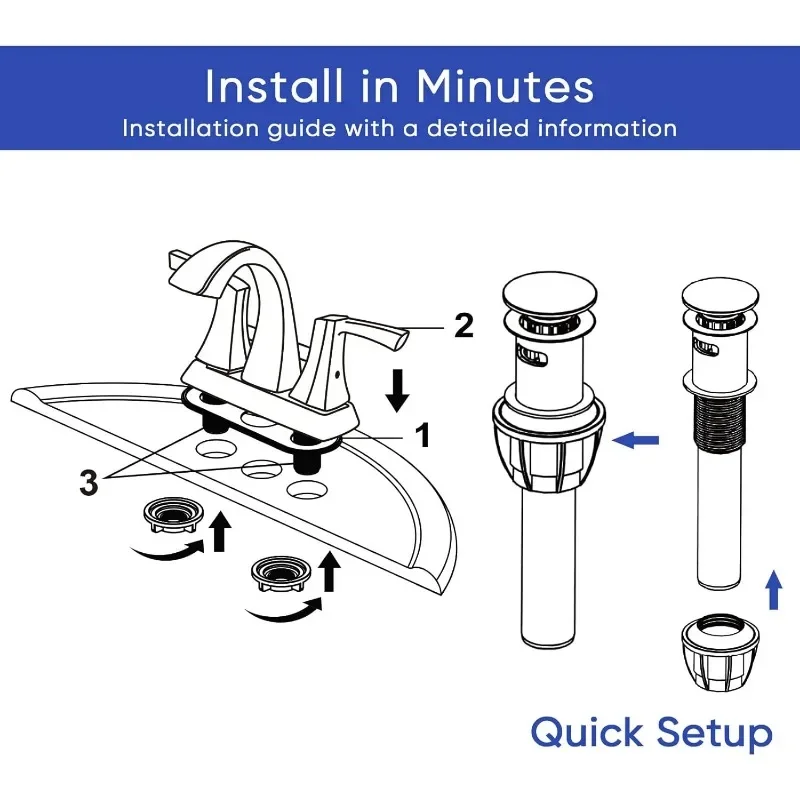 Install in Minutes
Installation guide with a detailed information

2

1

3

Quick Setup