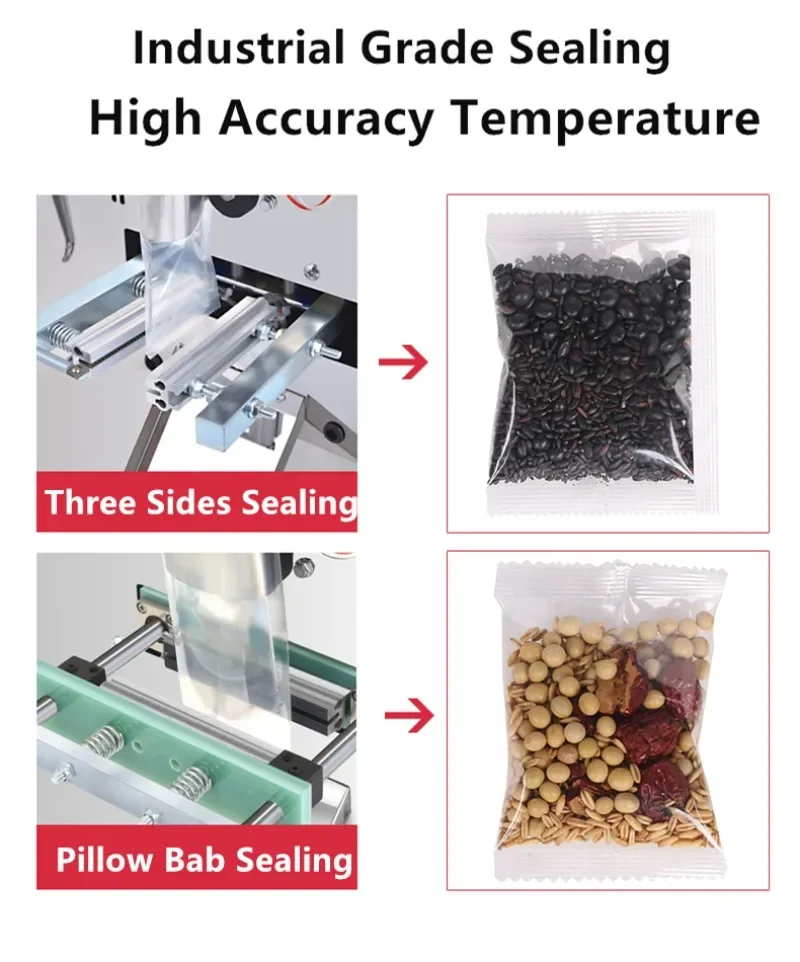 Industrial Grade Sealing
High Accuracy Temperature

Three Sides Sealing

Pillow Bab Sealing