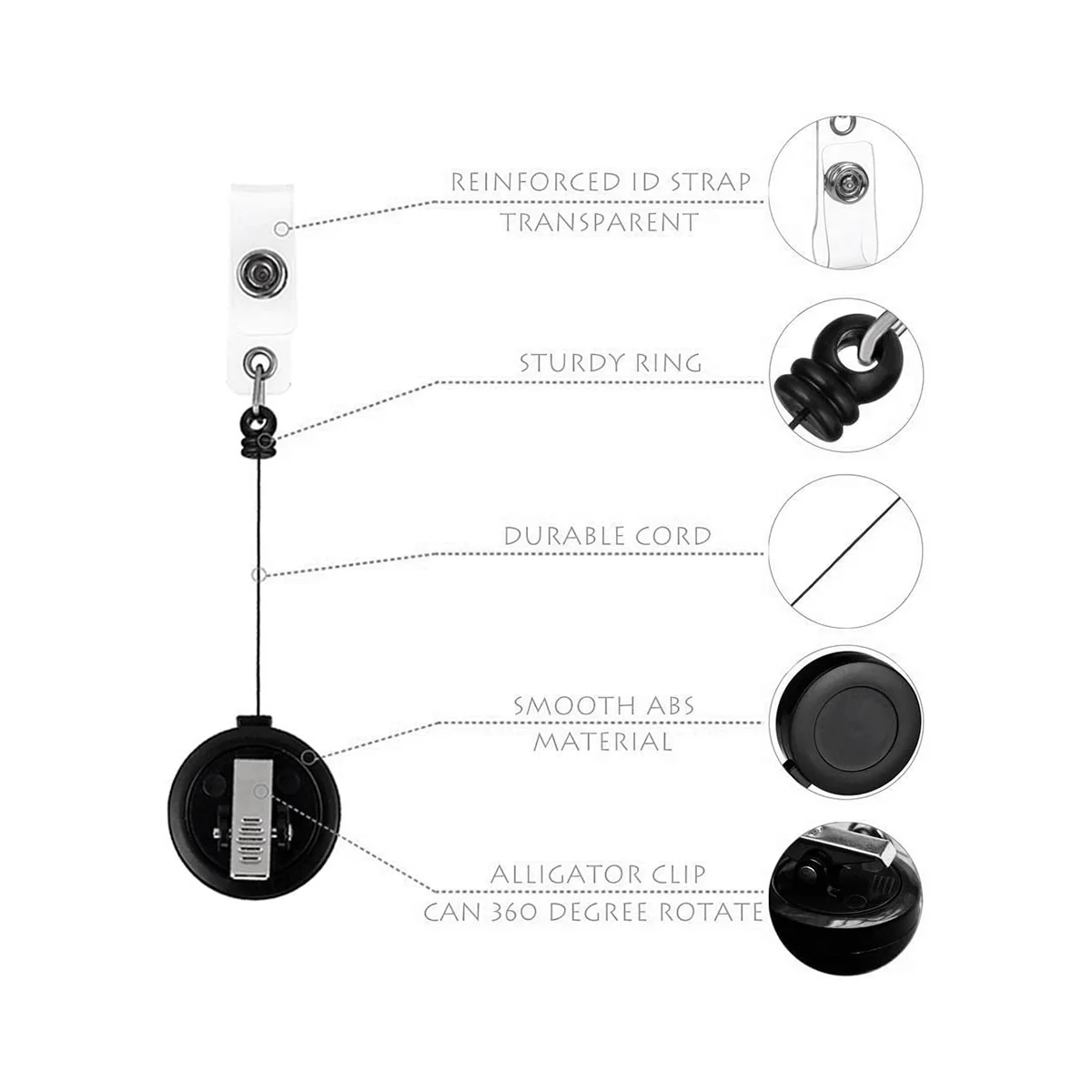 REINFORCED ID STRAP
TRANSPARENT

STURDY RING

DURABLE CORD

SMOOTH ABS
MATERIAL

ALLIGATOR CLIP
CAN 360 DEGREE ROTATE