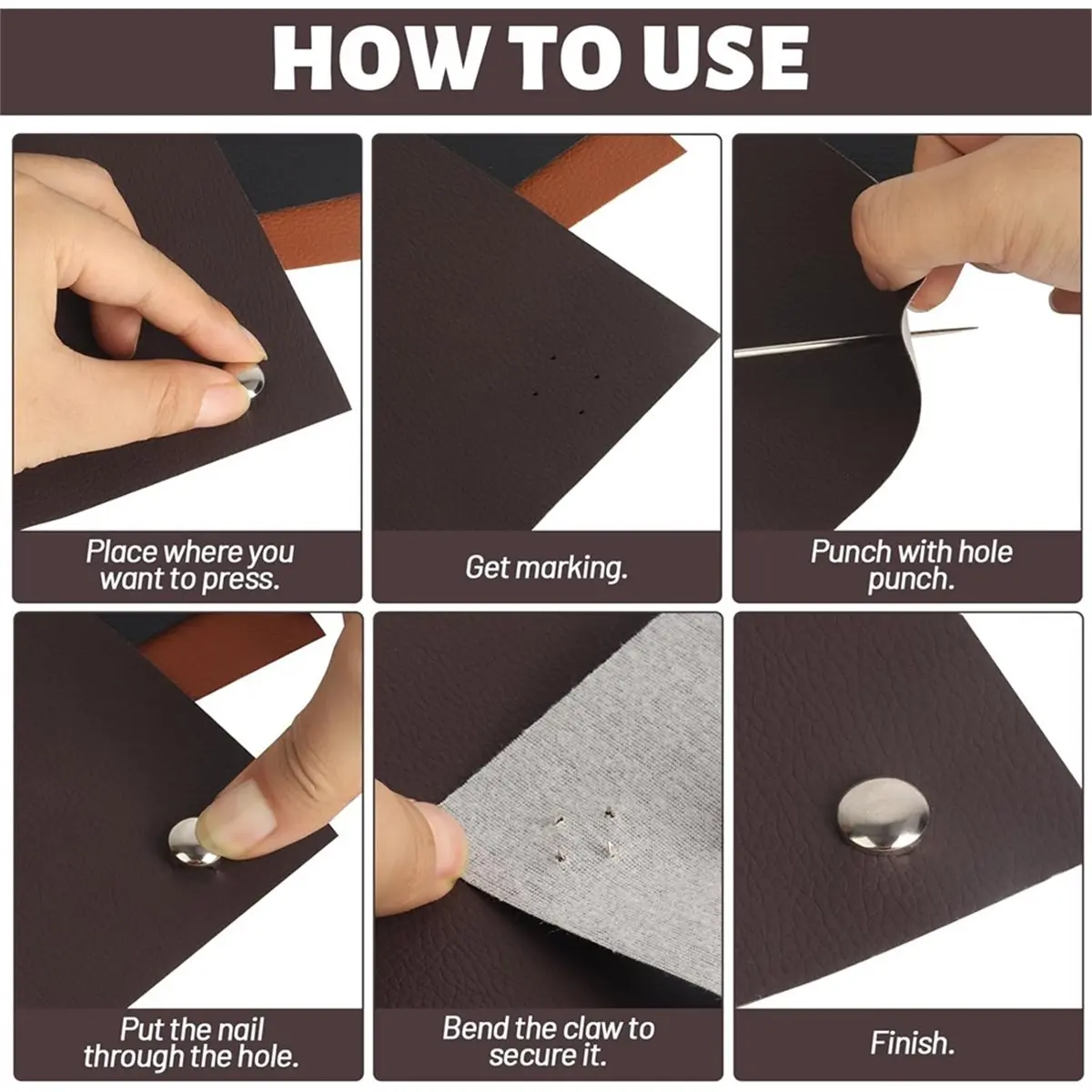 HOW TO USE

Place where you want to press.

Get marking.

Punch with hole punch.

Put the nail through the hole.

Bend the claw to secure it.

Finish.