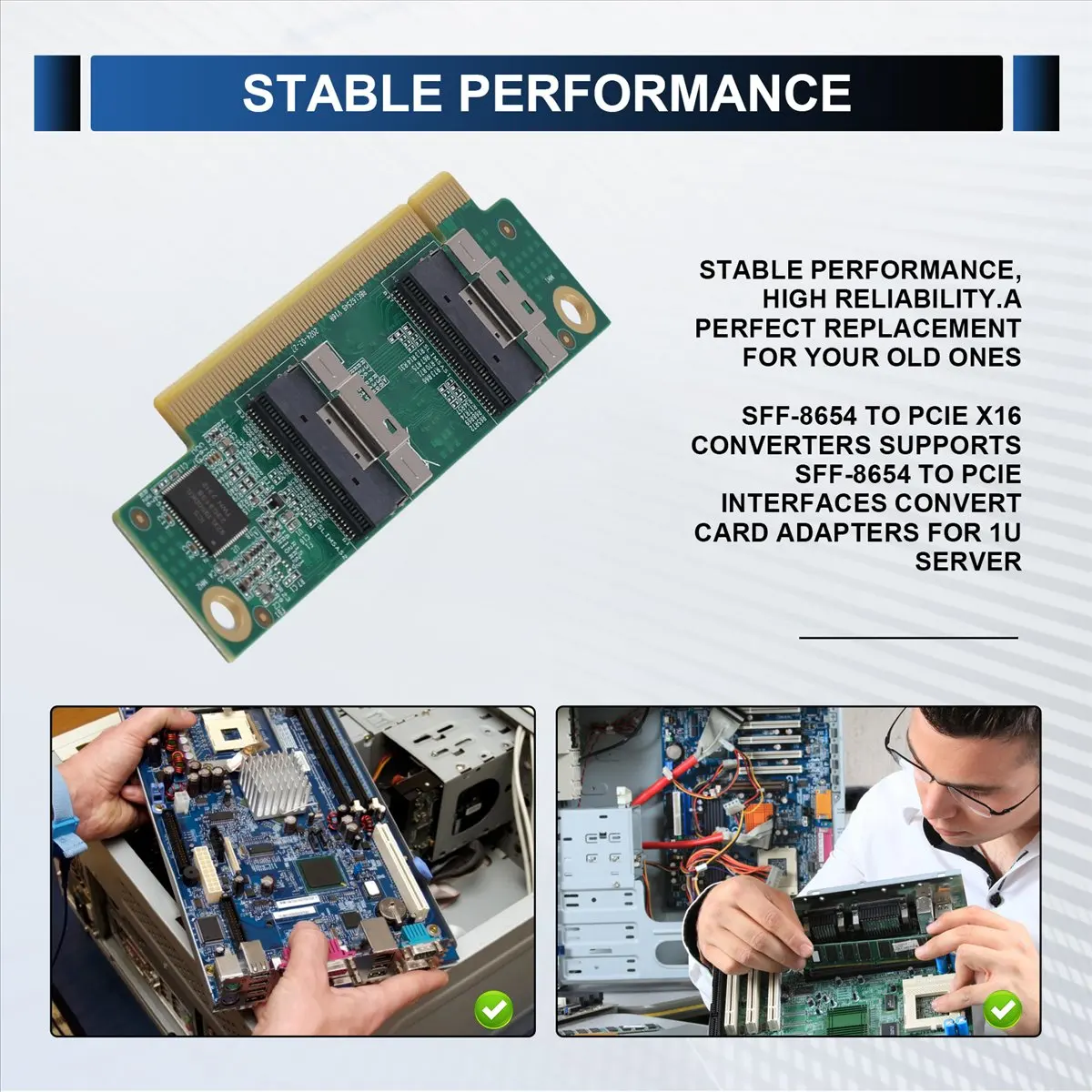 STABLE PERFORMANCE

STABLE PERFORMANCE, HIGH RELIABILITY.A PERFECT REPLACEMENT FOR YOUR OLD ONES

SFF-8654 TO PCIE X16 CONVERTERS SUPPORTS SFF-8654 TO PCIE INTERFACES CONVERT CARD ADAPTERS FOR 1U SERVER