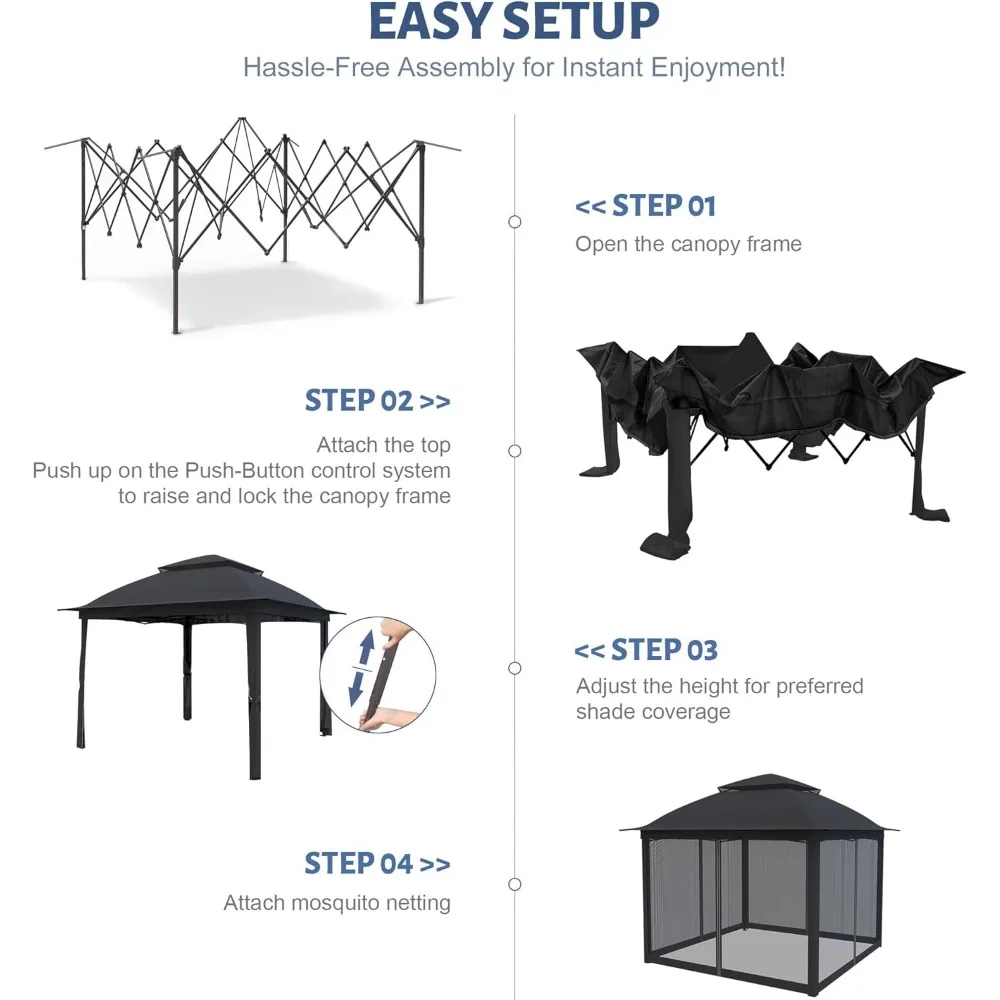 EASY SETUP

Hassle-Free Assembly for Instant Enjoyment!

<< STEP 01

Open the canopy frame

STEP 02 >>

Attach the top
Push up on the Push-Button control system to raise and lock the canopy frame

<< STEP 03

Adjust the height for preferred shade coverage

STEP 04 >>

Attach mosquito netting