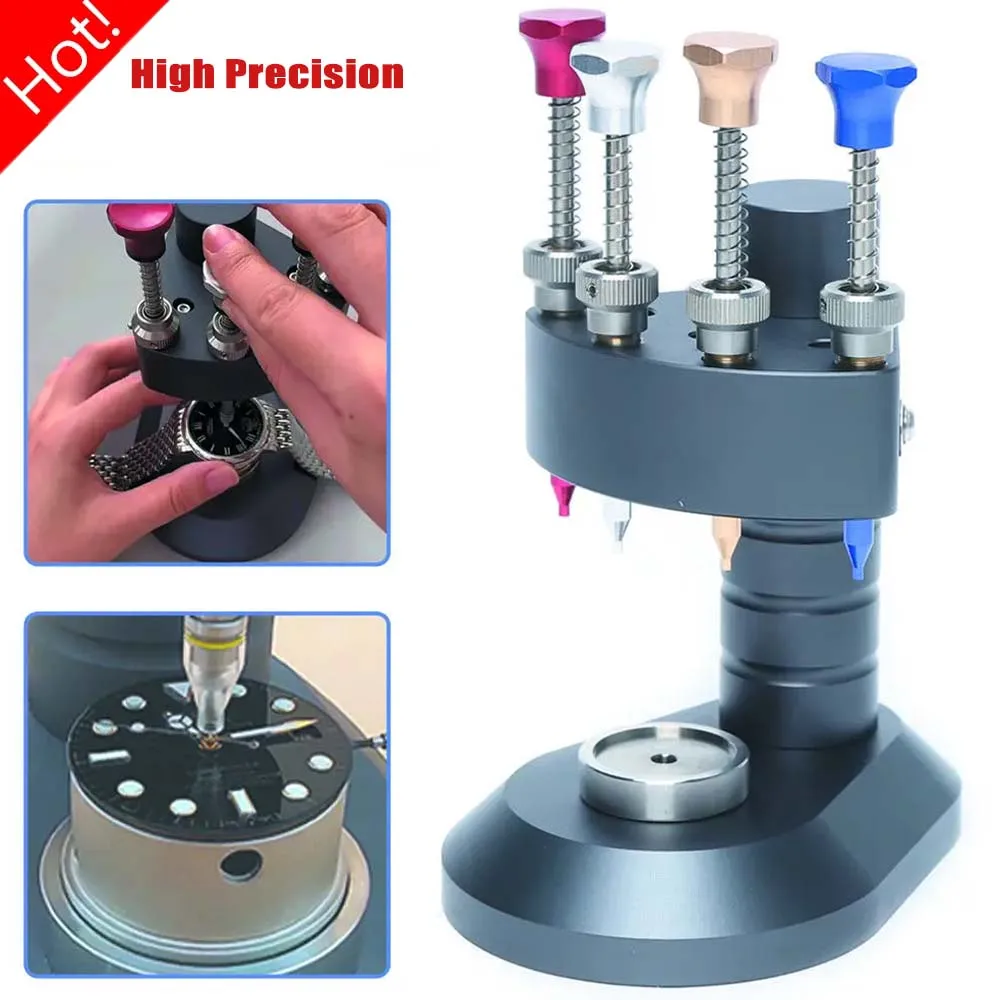 Hot!

High Precision