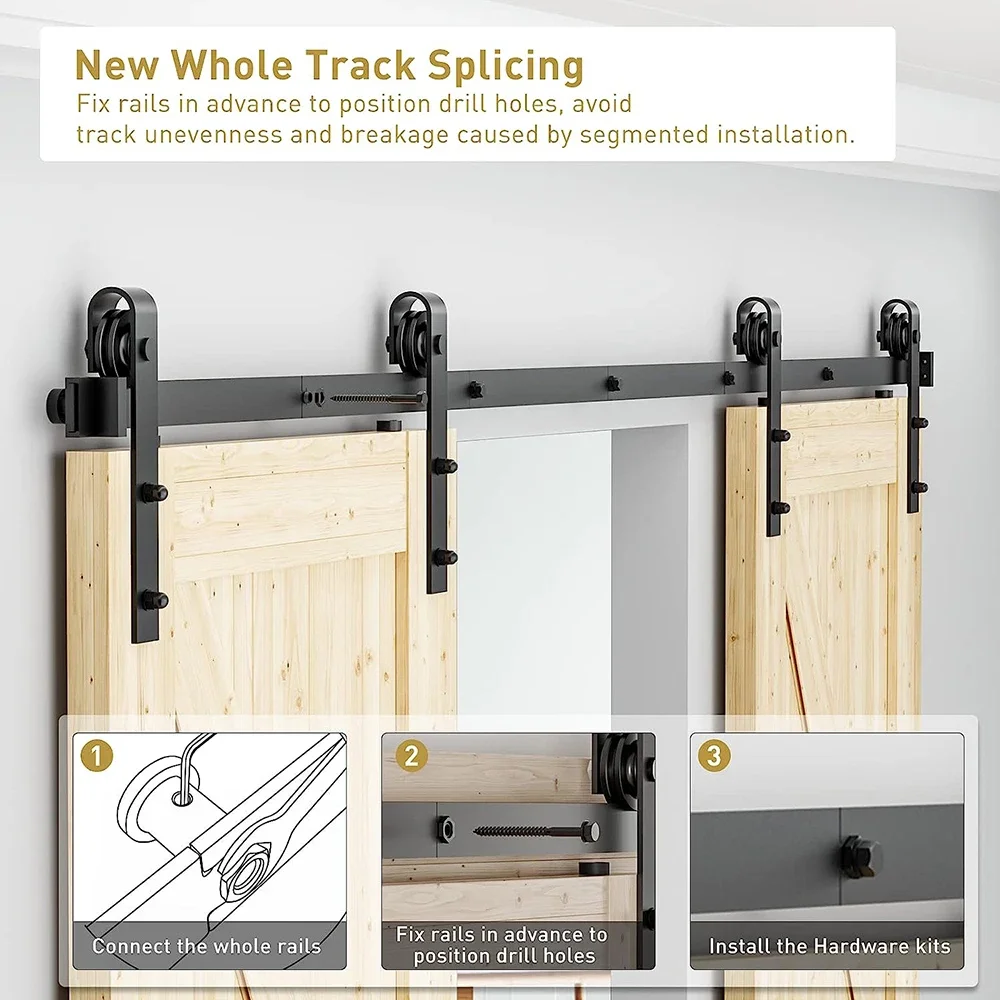 New Whole Track Splicing
Fix rails in advance to position drill holes, avoid track unevenness and breakage caused by segmented installation.

1
Connect the whole rails

2
Fix rails in advance to position drill holes

3
Install the Hardware kits