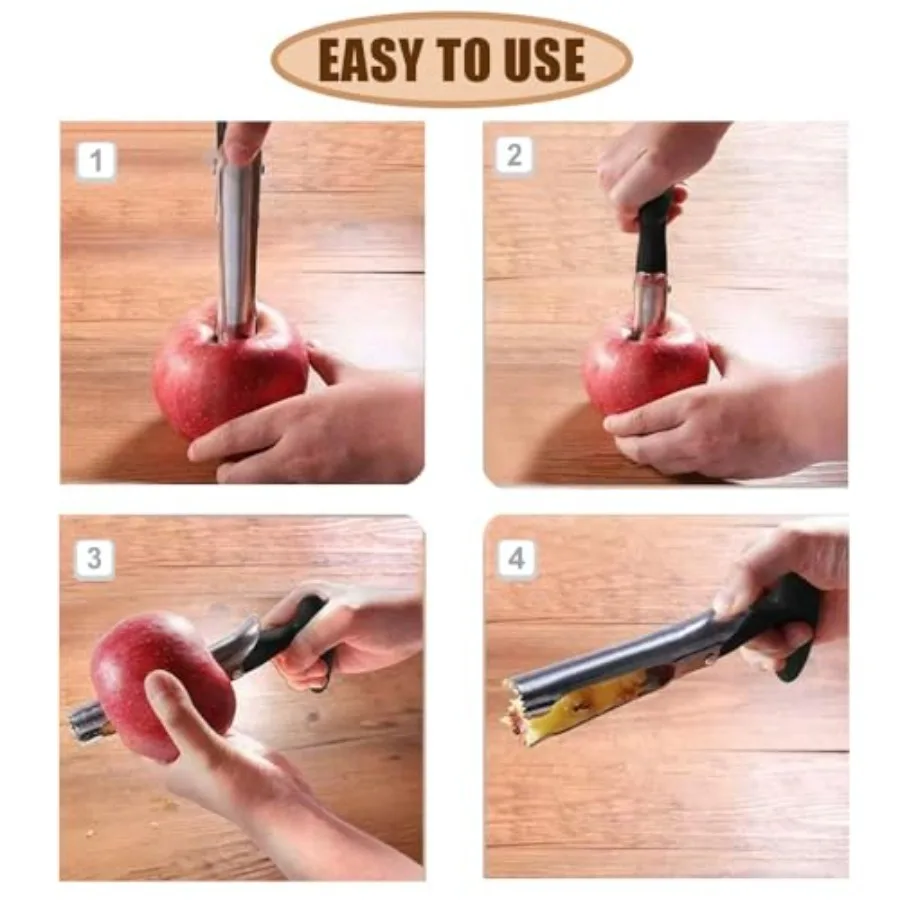 EASY TO USE

1

2

3

4