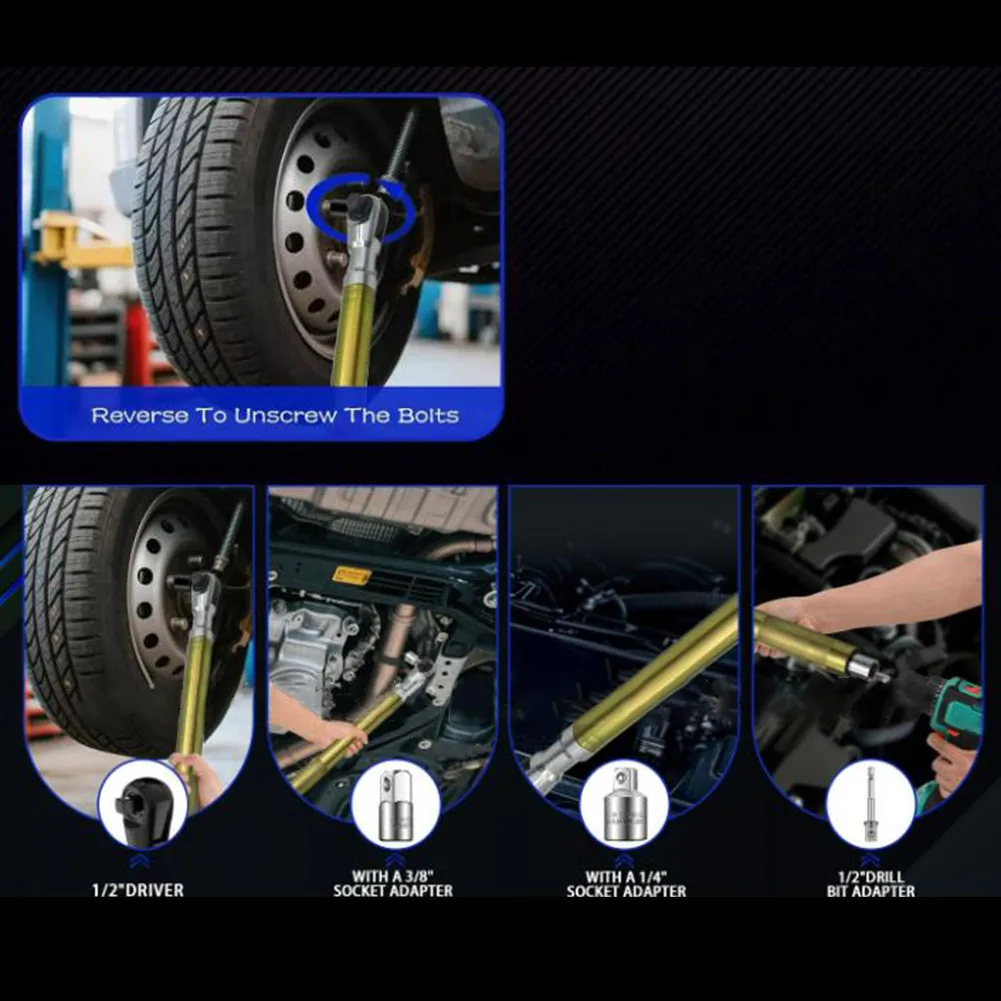 Reverse To Unscrew The Bolts

1/2"DRIVER

WITH A 3/8" SOCKET ADAPTER

WITH A 1/4" SOCKET ADAPTER

1/2"DRILL BIT ADAPTER