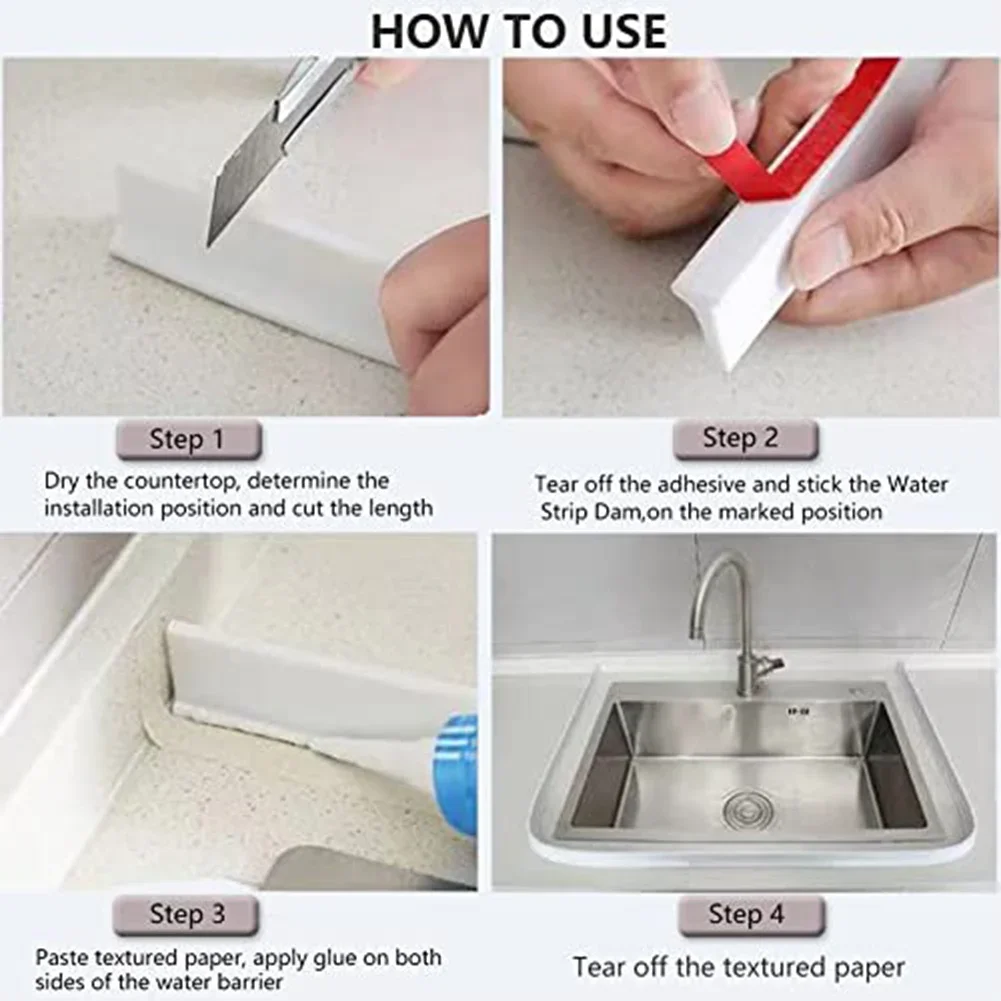 HOW TO USE

Step 1

Dry the countertop, determine the installation position and cut the length

Step 2

Tear off the adhesive and stick the Water Strip Dam,on the marked position

Step 3

Paste textured paper, apply glue on both sides of the water barrier

Step 4

Tear off the textured paper