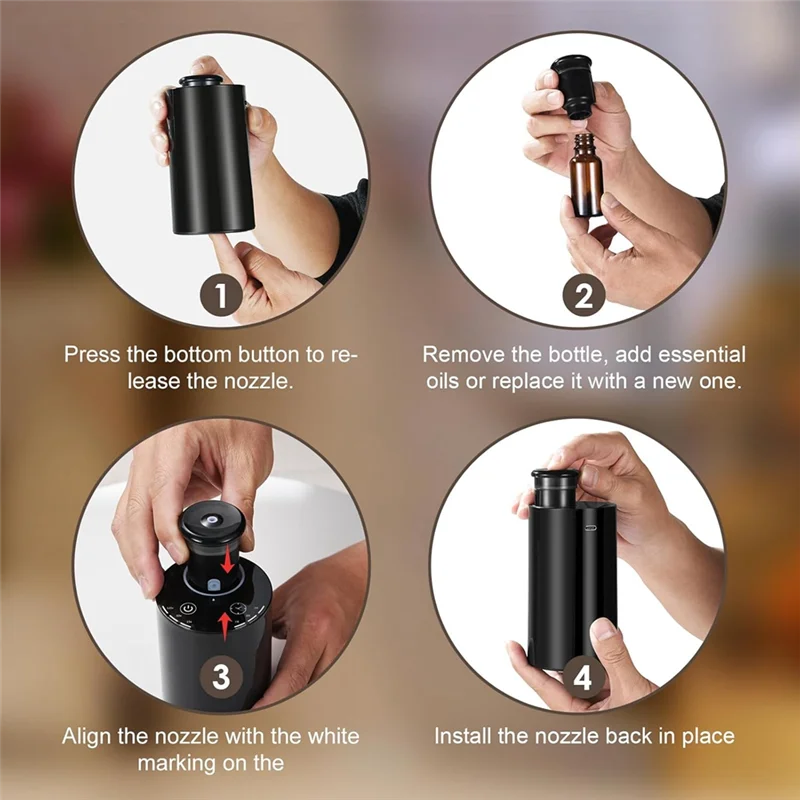 1

Press the bottom button to release the nozzle.

2

Remove the bottle, add essential oils or replace it with a new one.

3

Align the nozzle with the white marking on the

4

Install the nozzle back in place