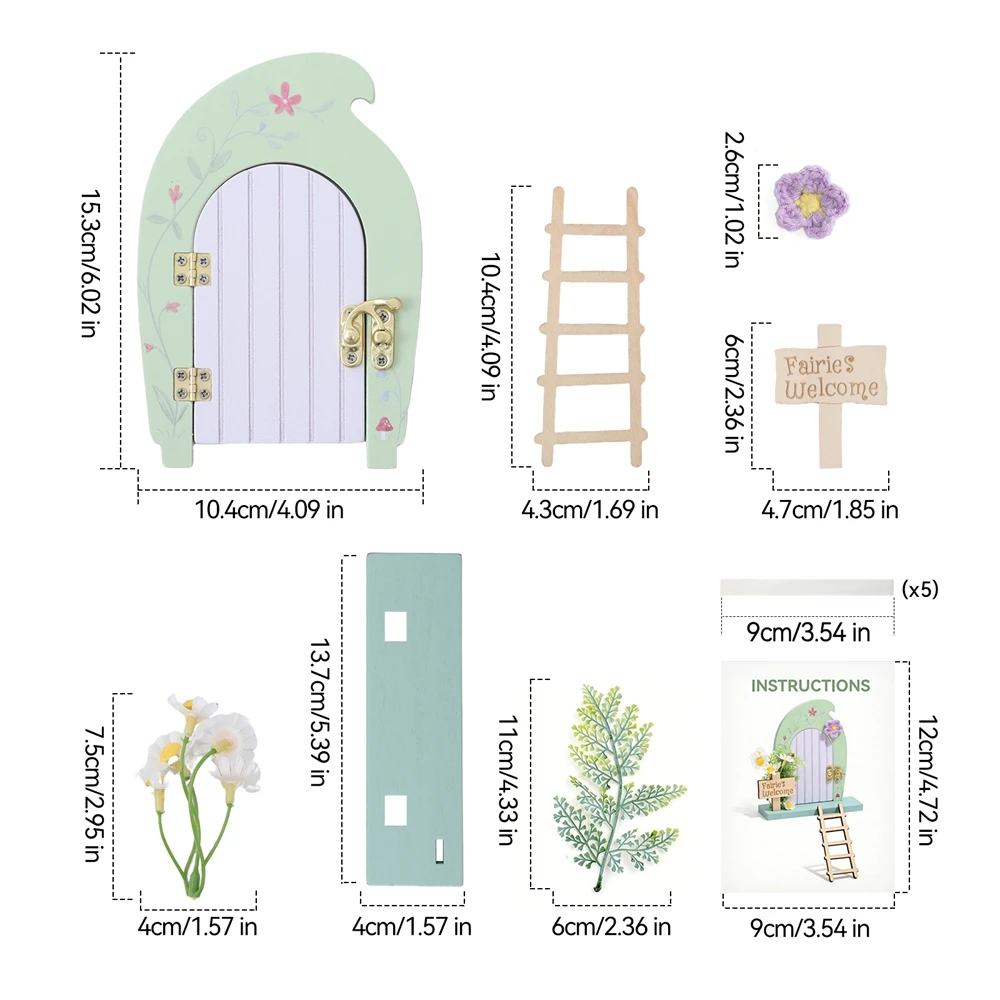 15.3cm/6.02 in

10.4cm/4.09 in

10.4cm/4.09 in

4.3cm/1.69 in

2.6cm/1.02 in

6cm/2.36 in

Fairies Welcome

4.7cm/1.85 in

7.5cm/2.95 in

4cm/1.57 in

13.7cm/5.39 in

4cm/1.57 in

11cm/4.33 in

6cm/2.36 in

(x5)

9cm/3.54 in

INSTRUCTIONS

Fairies Welcome

12cm/4.72 in

9cm/3.54 in