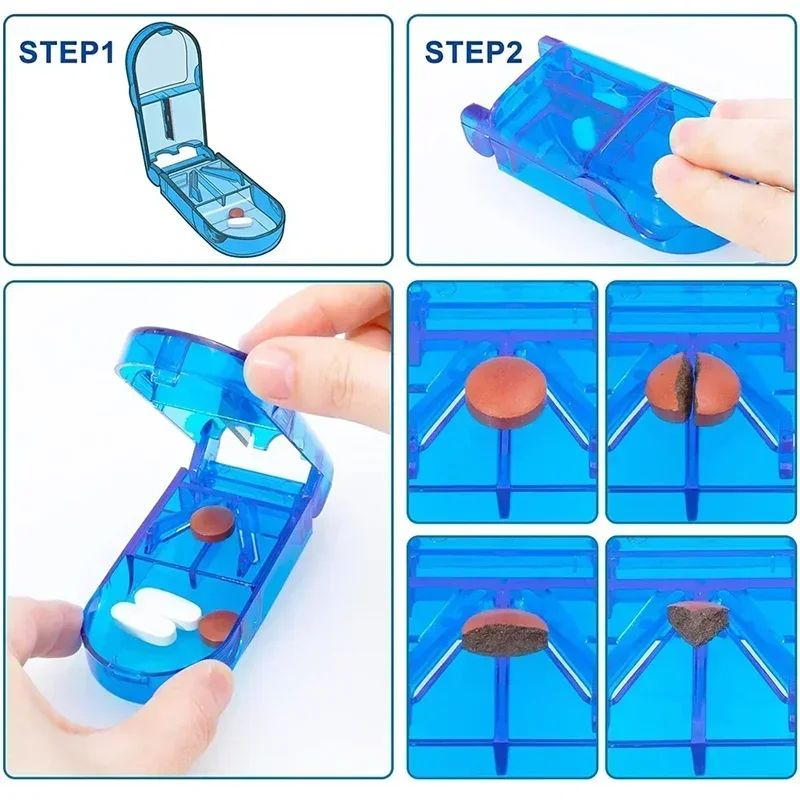 STEP1

STEP2