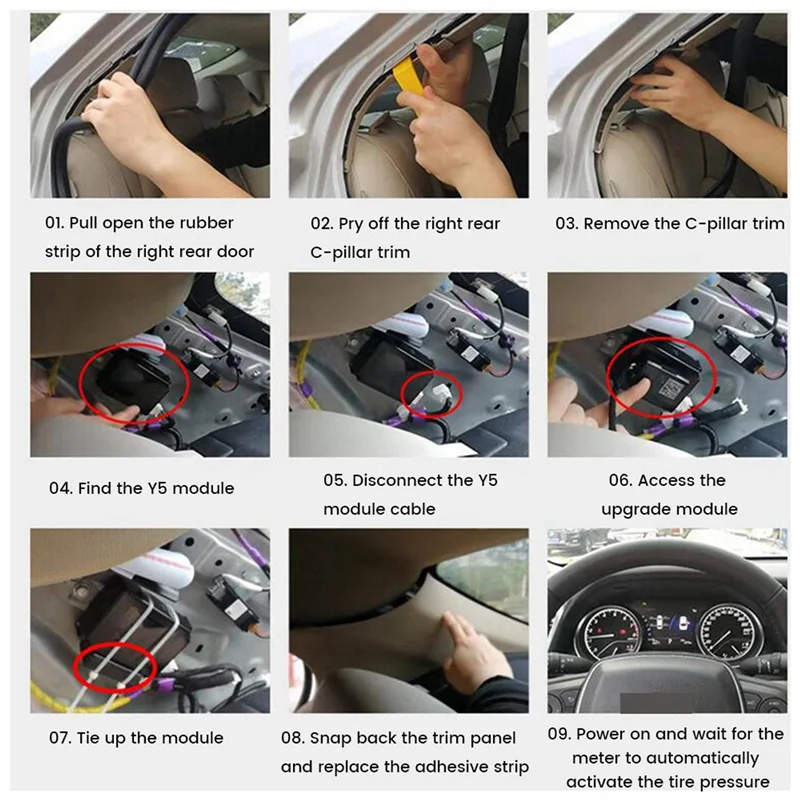 01. Pull open the rubber strip of the right rear door

02. Pry off the right rear C-pillar trim

03. Remove the C-pillar trim

04. Find the Y5 module

05. Disconnect the Y5 module cable

06. Access the upgrade module

07. Tie up the module

08. Snap back the trim panel and replace the adhesive strip

09. Power on and wait for the meter to automatically activate the tire pressure