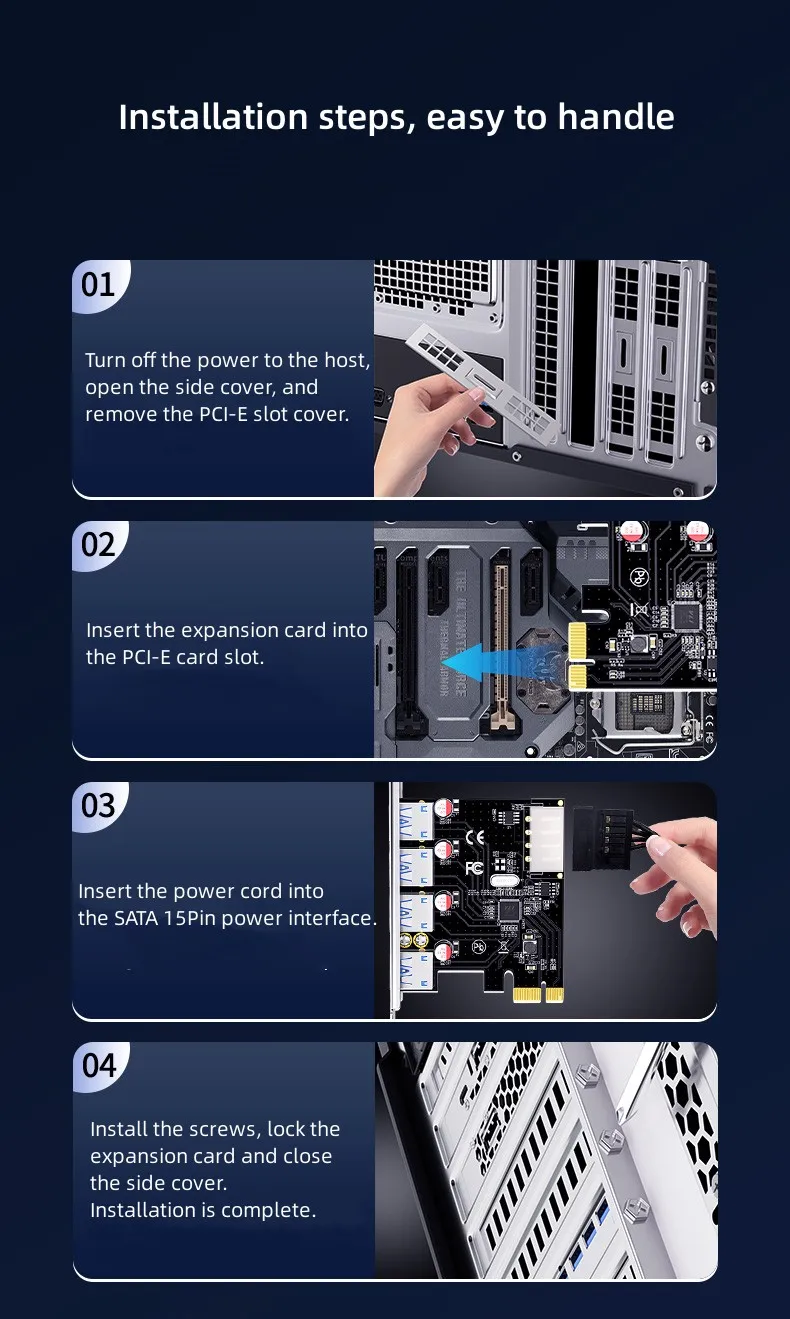 Installation steps, easy to handle

01

Turn off the power to the host, open the side cover, and remove the PCI-E slot cover.

02

Insert the expansion card into the PCI-E card slot.

03

Insert the power cord into the SATA 15Pin power interface.

04

Install the screws, lock the expansion card and close the side cover.
Installation is complete.