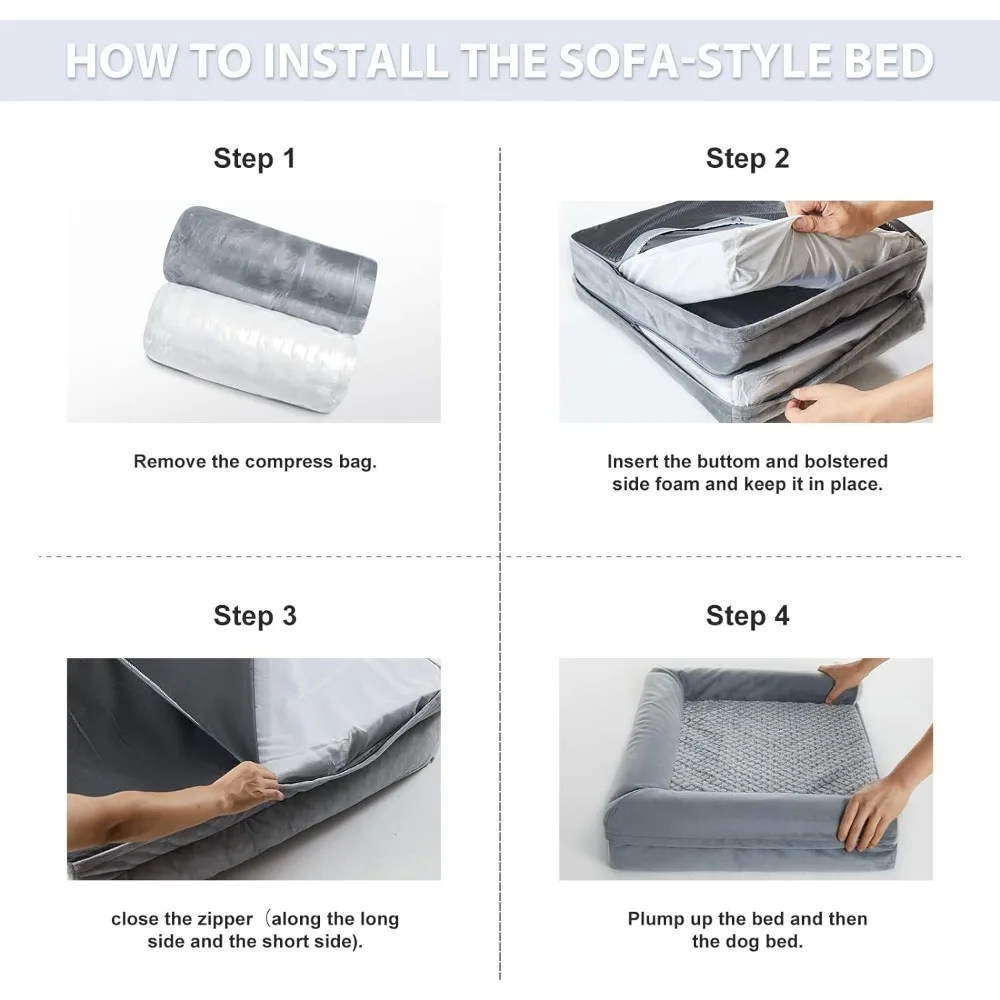 HOW TO INSTALL THE SOFA-STYLE BED

Step 1

Remove the compress bag.

Step 2

Insert the buttom and bolstered side foam and keep it in place.

Step 3

close the zipper（along the long side and the short side).

Step 4

Plump up the bed and then the dog bed.