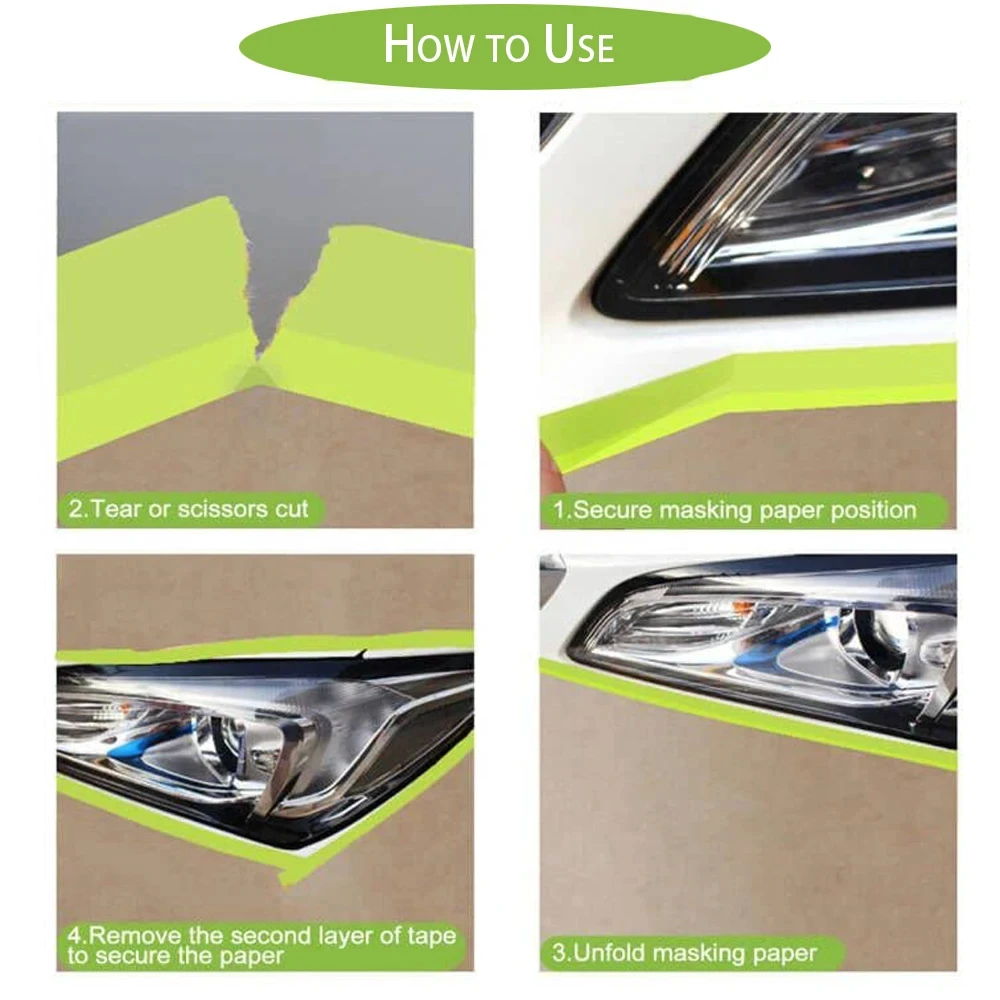 How to Use

2.Tear or scissors cut

1.Secure masking paper position

4.Remove the second layer of tape to secure the paper

3.Unfold masking paper