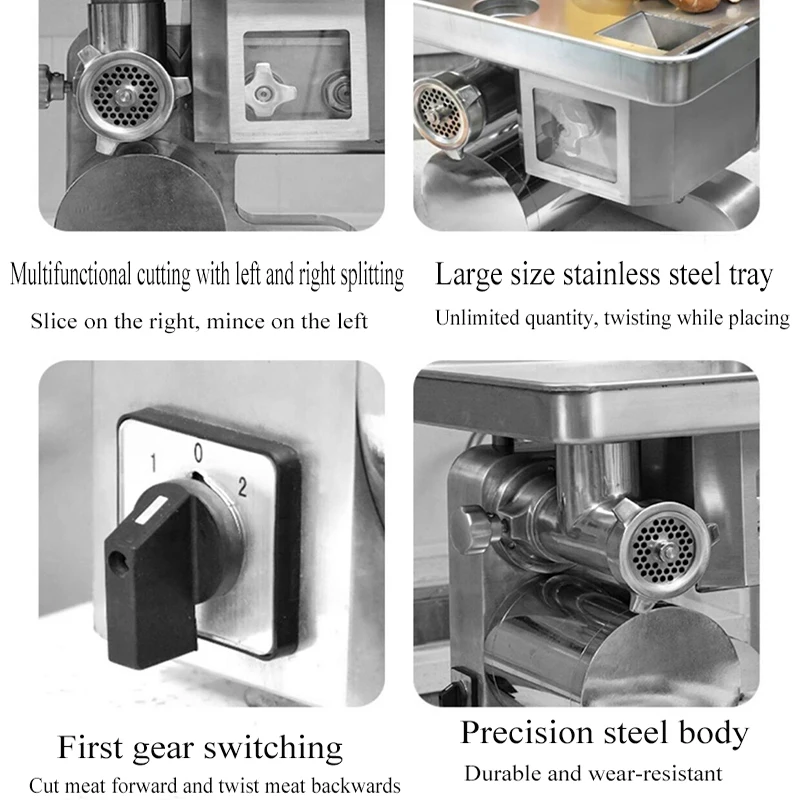 Multifunctional cutting with left and right splitting
Slice on the right, mince on the left

Large size stainless steel tray
Unlimited quantity, twisting while placing

1 0 2

First gear switching
Cut meat forward and twist meat backwards

Precision steel body
Durable and wear-resistant