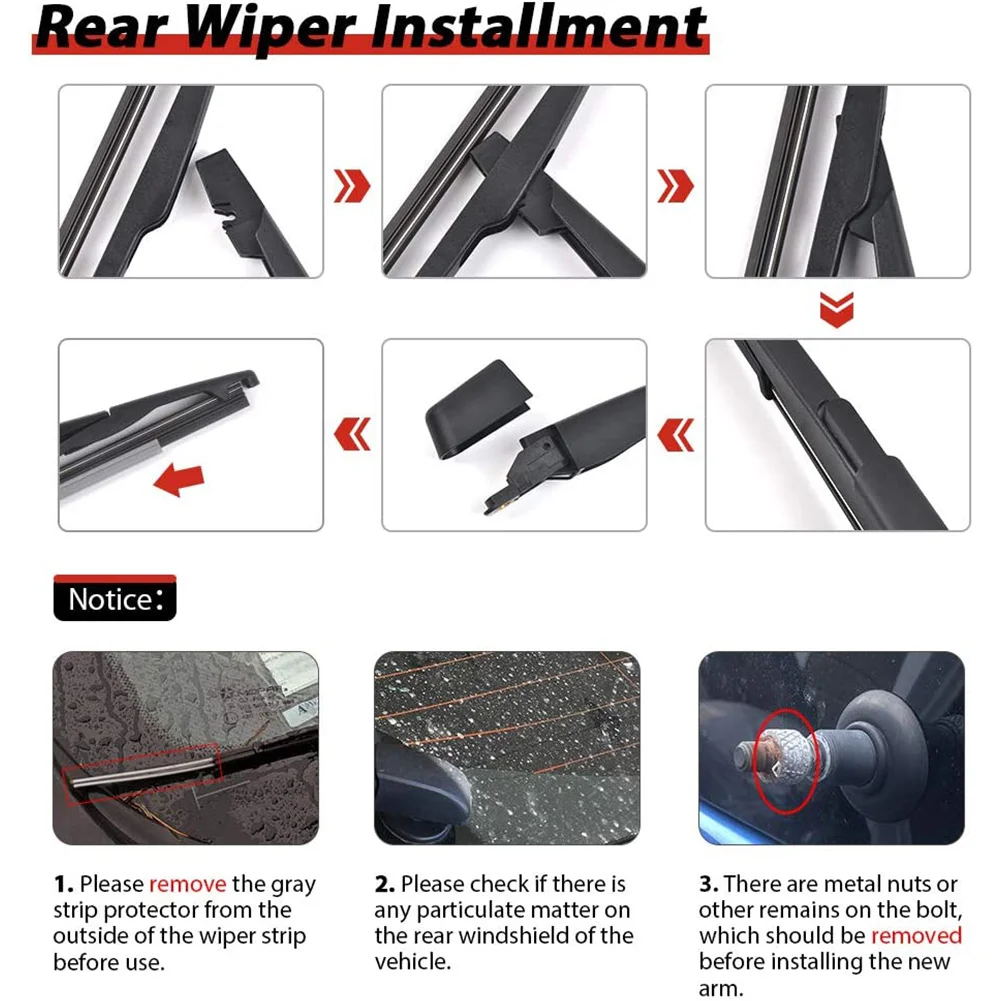 Rear Wiper Installment

Notice:

1. Please remove the gray strip protector from the outside of the wiper strip before use.

2. Please check if there is any particulate matter on the rear windshield of the vehicle.

3. There are metal nuts or other remains on the bolt, which should be removed before installing the new arm.