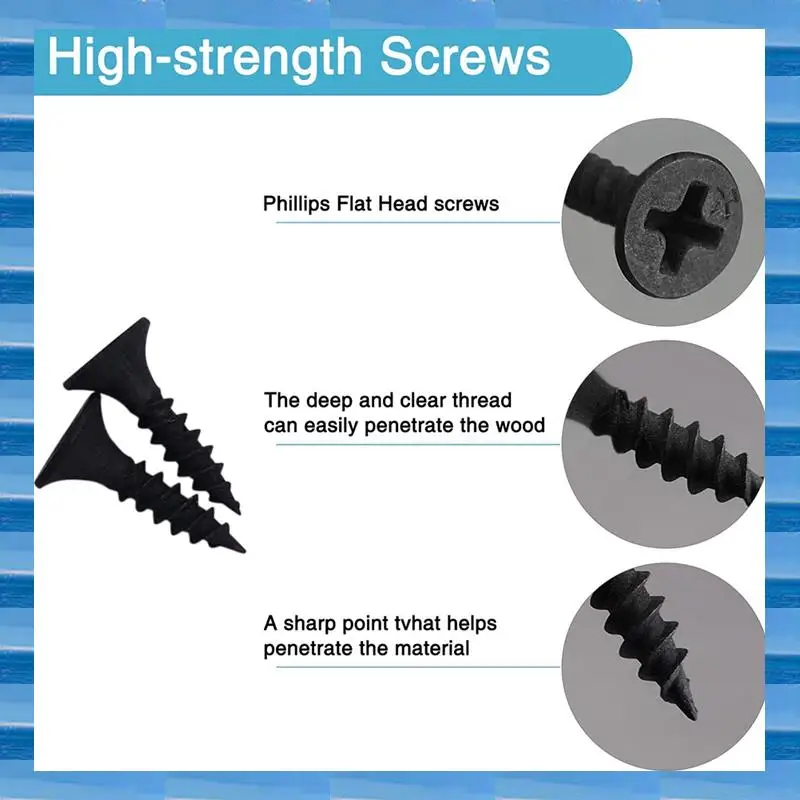 High-strength Screws

Phillips Flat Head screws

The deep and clear thread can easily penetrate the wood

A sharp point tvhat helps penetrate the material