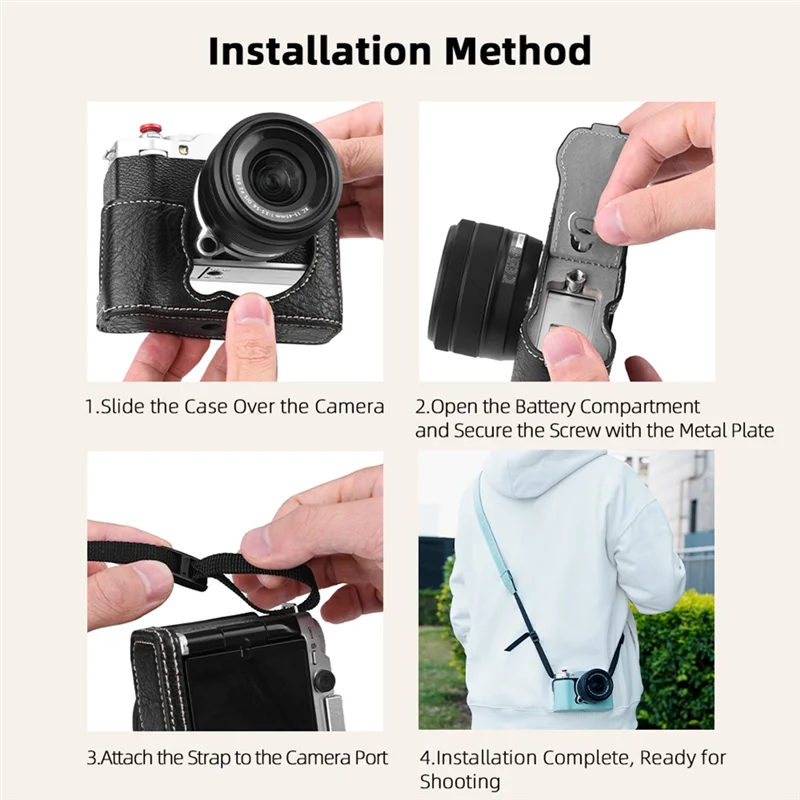 Installation Method

1.Slide the Case Over the Camera

2.Open the Battery Compartment and Secure the Screw with the Metal Plate

3.Attach the Strap to the Camera Port

4.Installation Complete, Ready for Shooting