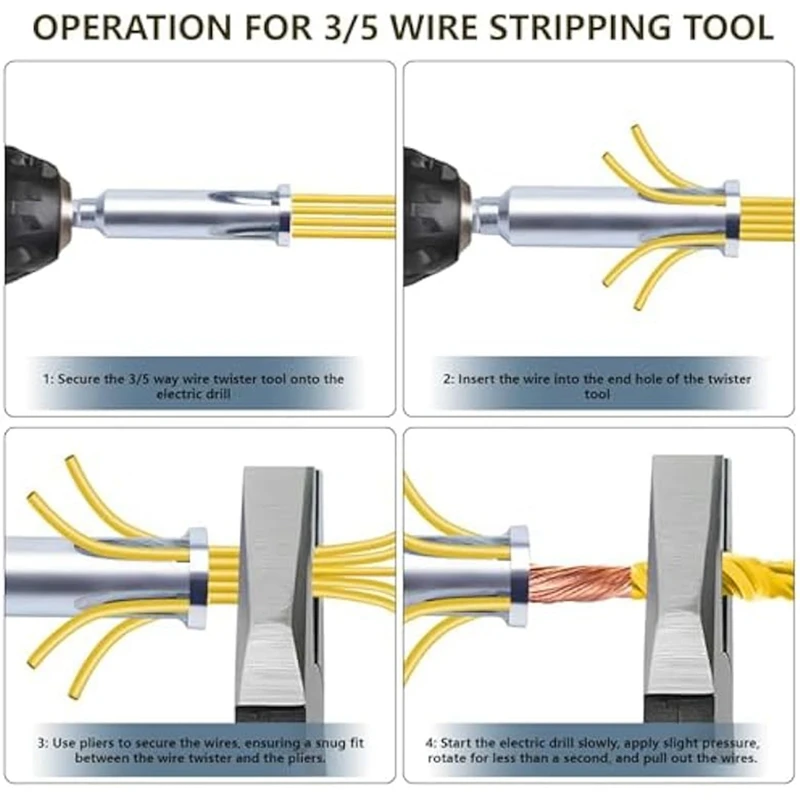 OPERATION FOR 3/5 WIRE STRIPPING TOOL

1: Secure the 3/5 way wire twister tool onto the electric drill

2: Insert the wire into the end hole of the twister tool

3: Use pliers to secure the wires, ensuring a snug fit between the wire twister and the pliers.

4: Start the electric drill slowly, apply slight pressure, rotate for less than a second, and pull out the wires.