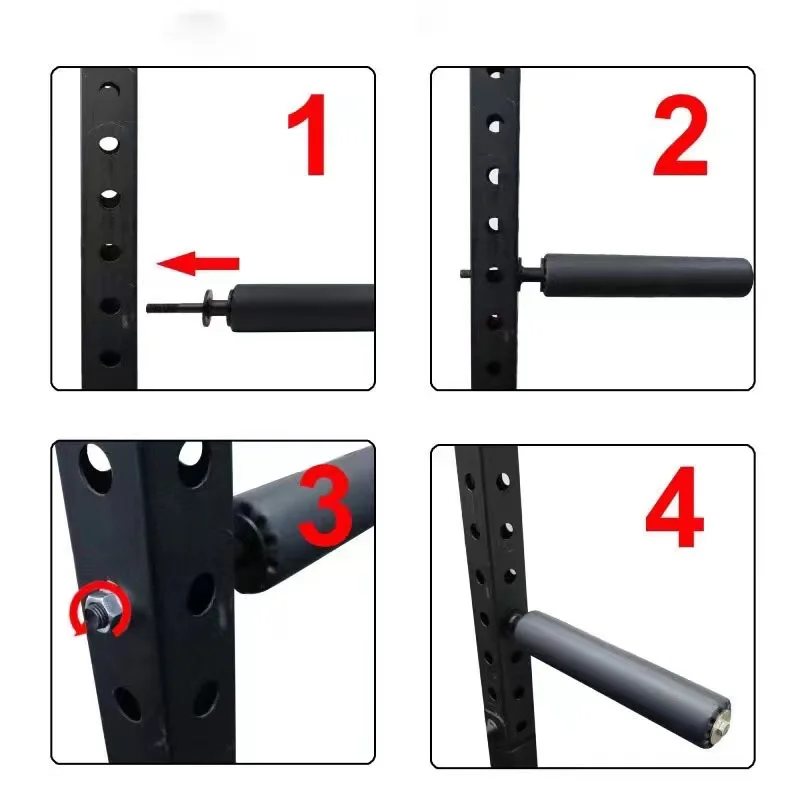 1

2

3

4