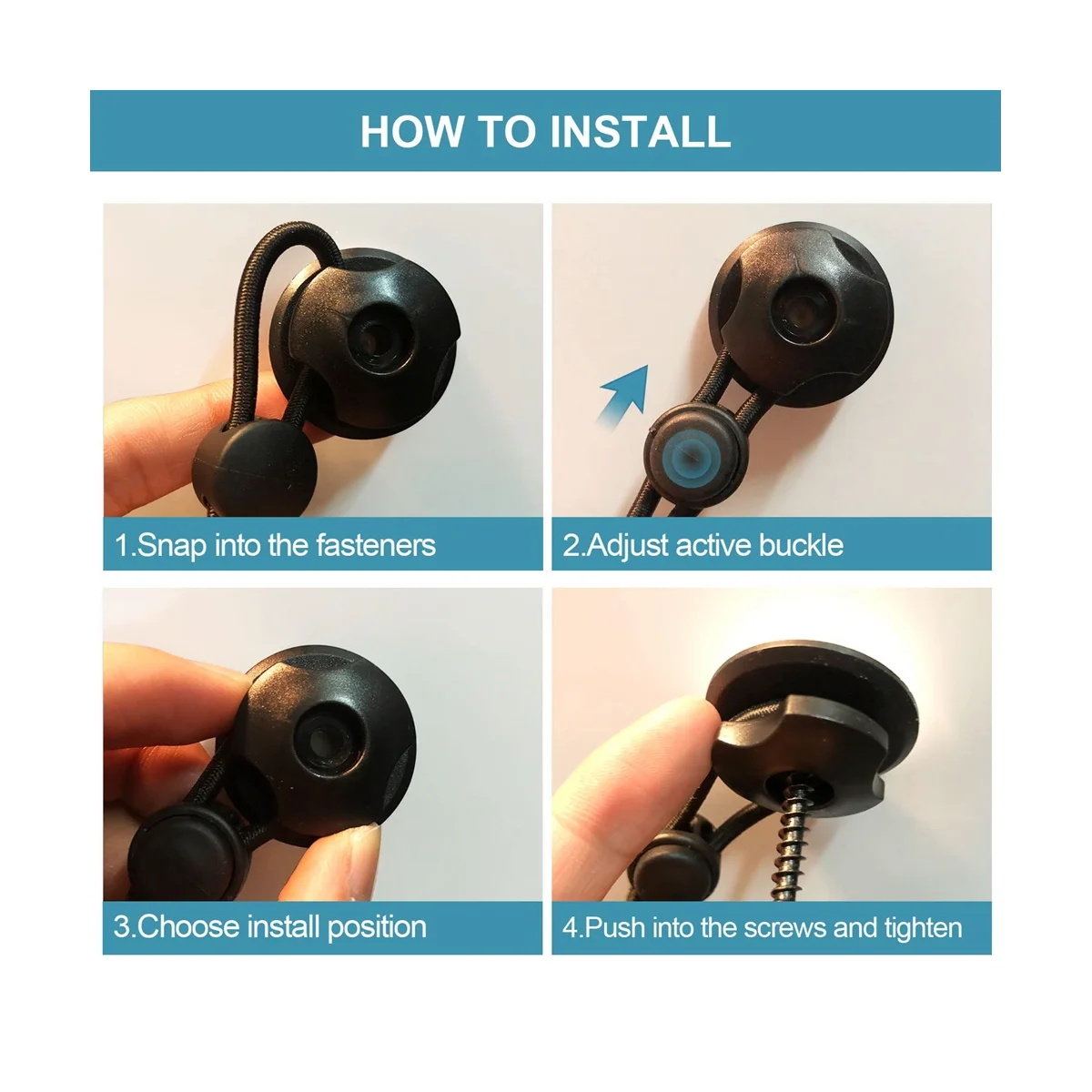 HOW TO INSTALL

1.Snap into the fasteners

2.Adjust active buckle

3.Choose install position

4.Push into the screws and tighten