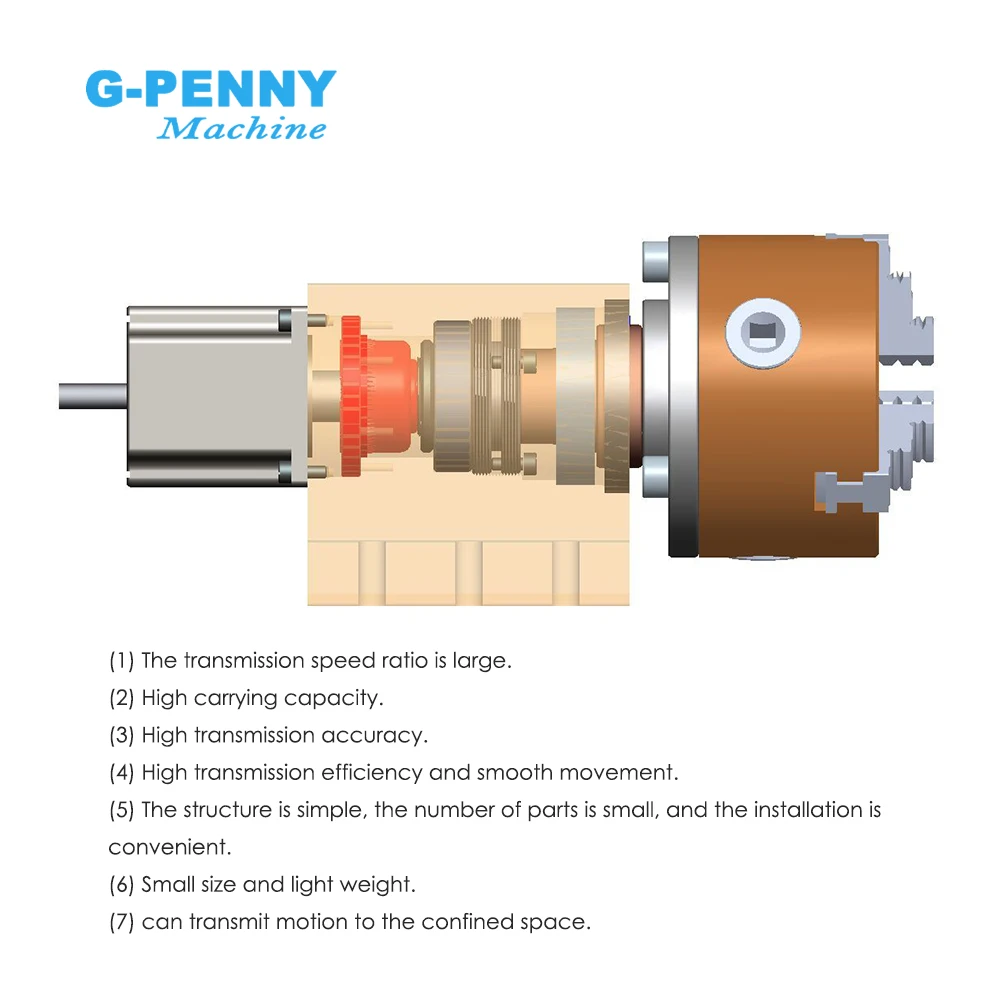 G-PENNY
Machine

(1) The transmission speed ratio is large.
(2) High carrying capacity.
(3) High transmission accuracy.
(4) High transmission efficiency and smooth movement.
(5) The structure is simple, the number of parts is small, and the installation is convenient.
(6) Small size and light weight.
(7) can transmit motion to the confined space.