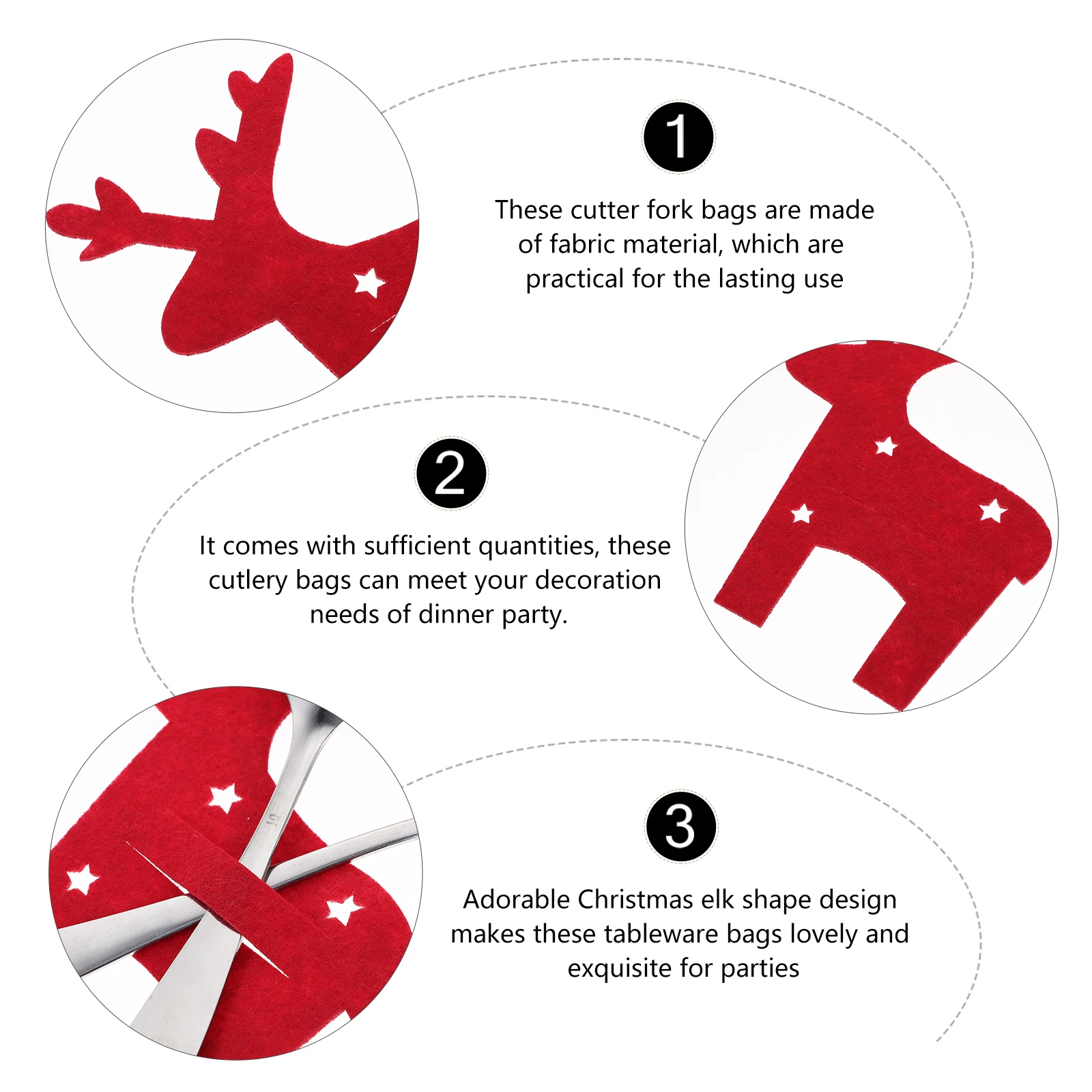 1

These cutter fork bags are made of fabric material, which are practical for the lasting use

2

It comes with sufficient quantities, these cutlery bags can meet your decoration needs of dinner party.

3

Adorable Christmas elk shape design makes these tableware bags lovely and exquisite for parties