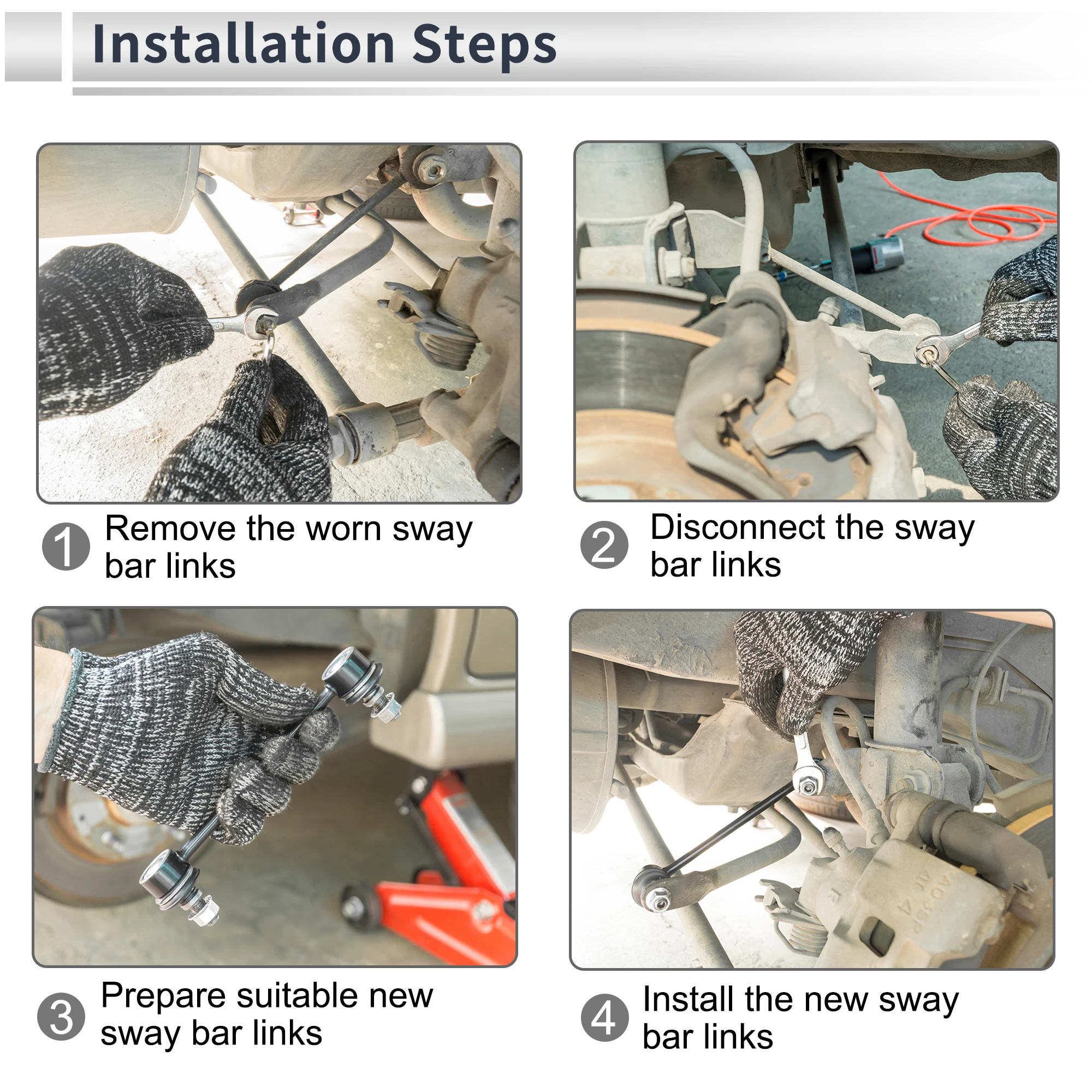 Installation Steps

1 Remove the worn sway bar links

2 Disconnect the sway bar links

3 Prepare suitable new sway bar links

4 Install the new sway bar links