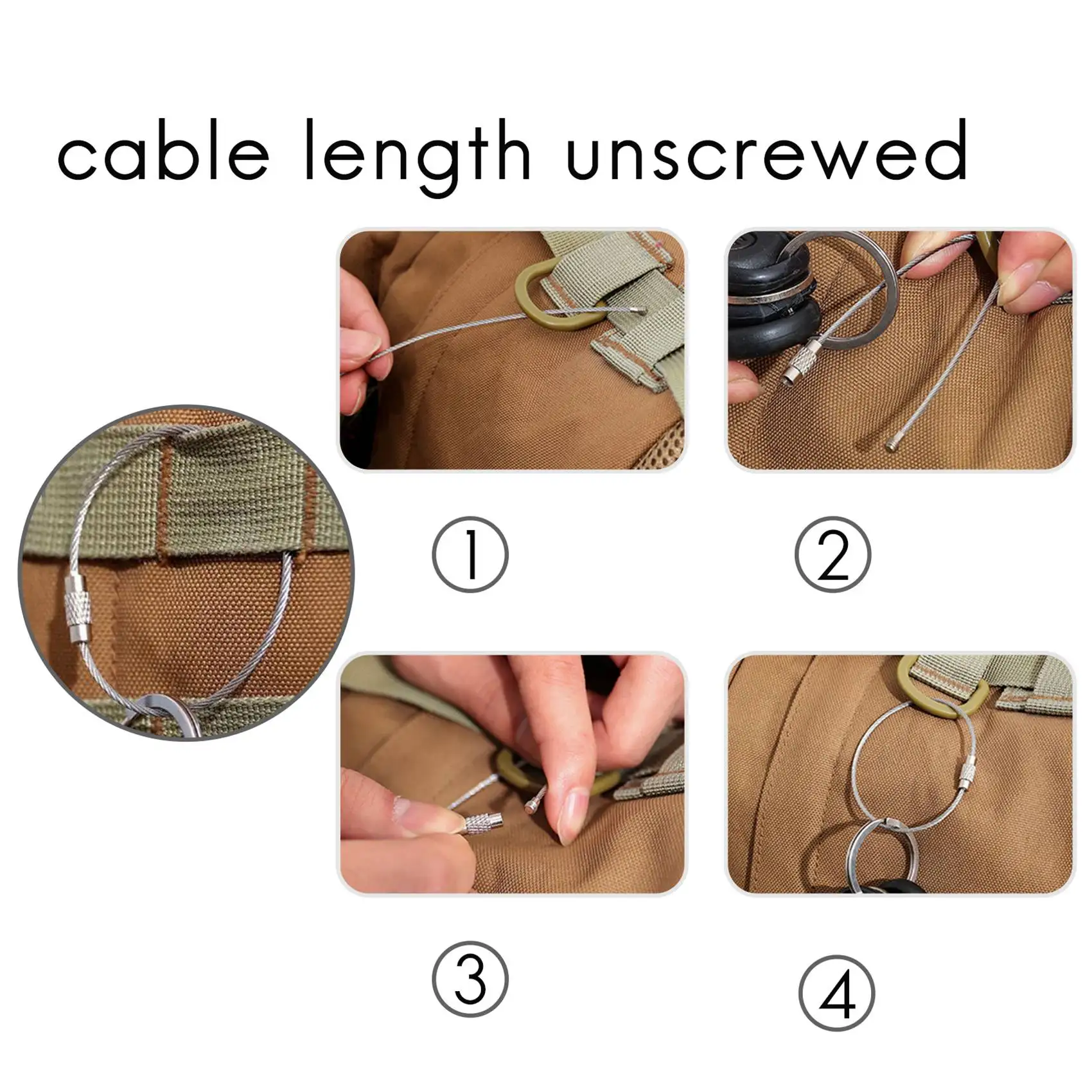 cable length unscrewed

①

②

③

④