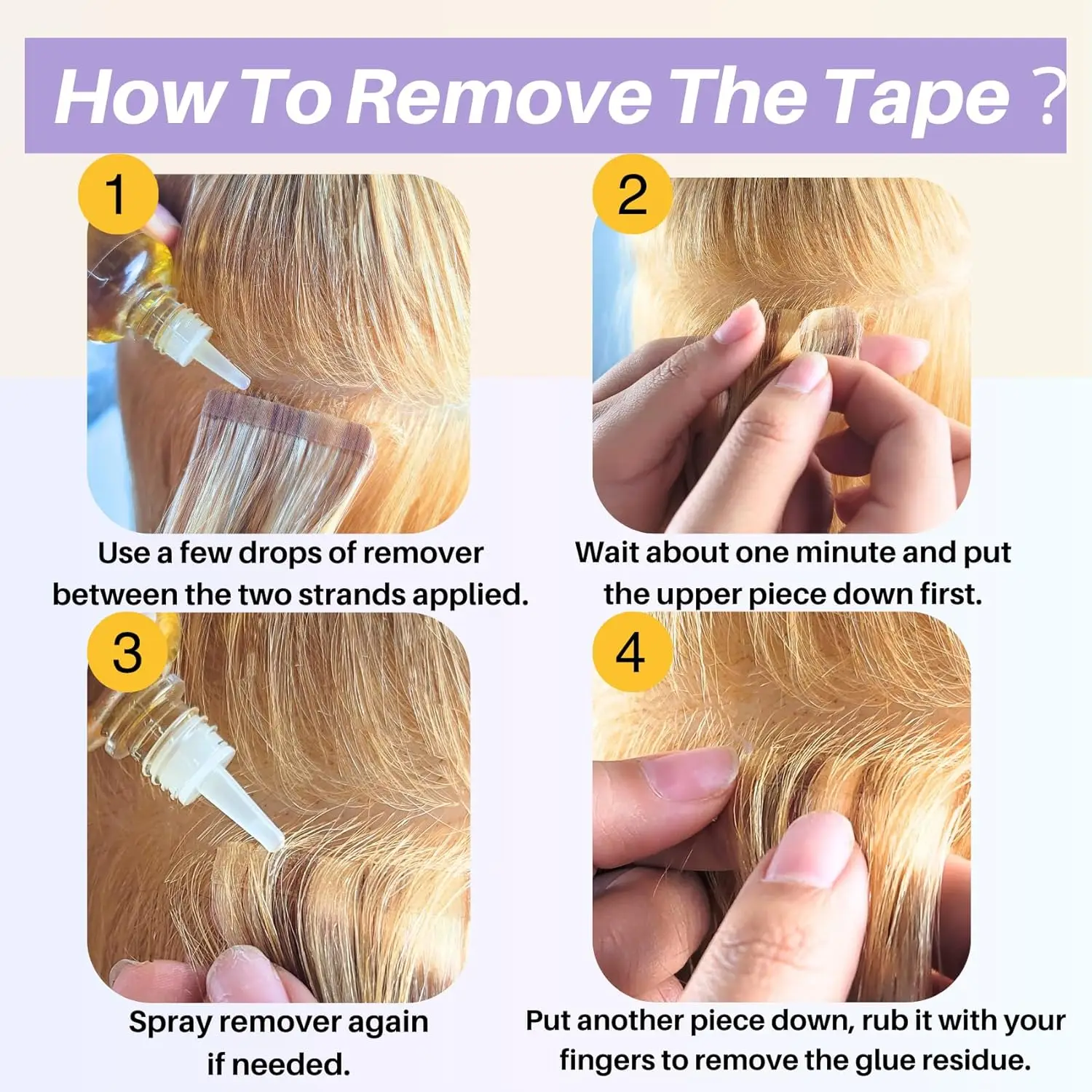 How To Remove The Tape ?

1

Use a few drops of remover between the two strands applied.

2

Wait about one minute and put the upper piece down first.

3

Spray remover again if needed.

4

Put another piece down, rub it with your fingers to remove the glue residue.