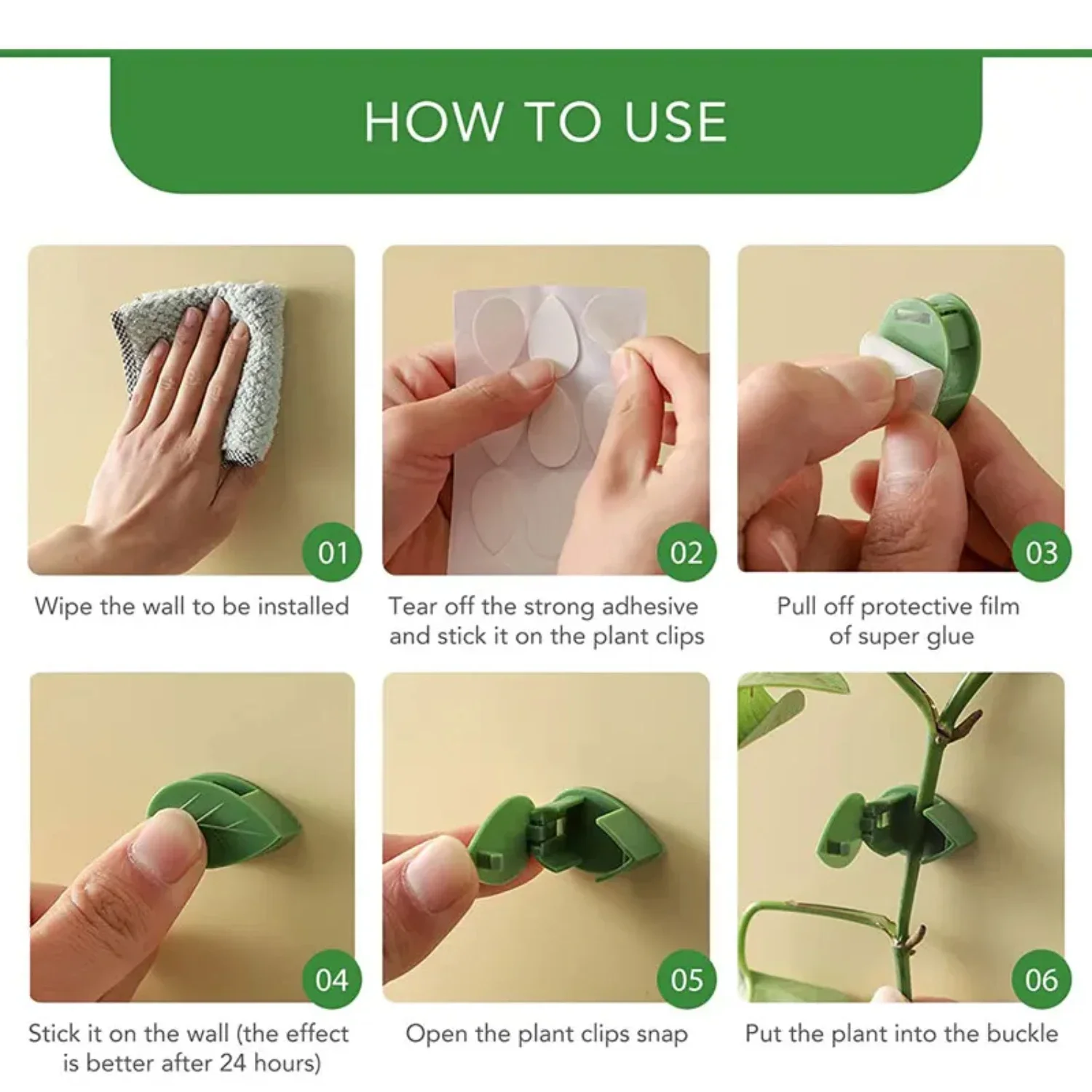 HOW TO USE

01
Wipe the wall to be installed

02
Tear off the strong adhesive and stick it on the plant clips

03
Pull off protective film of super glue

04
Stick it on the wall (the effect is better after 24 hours)

05
Open the plant clips snap

06
Put the plant into the buckle