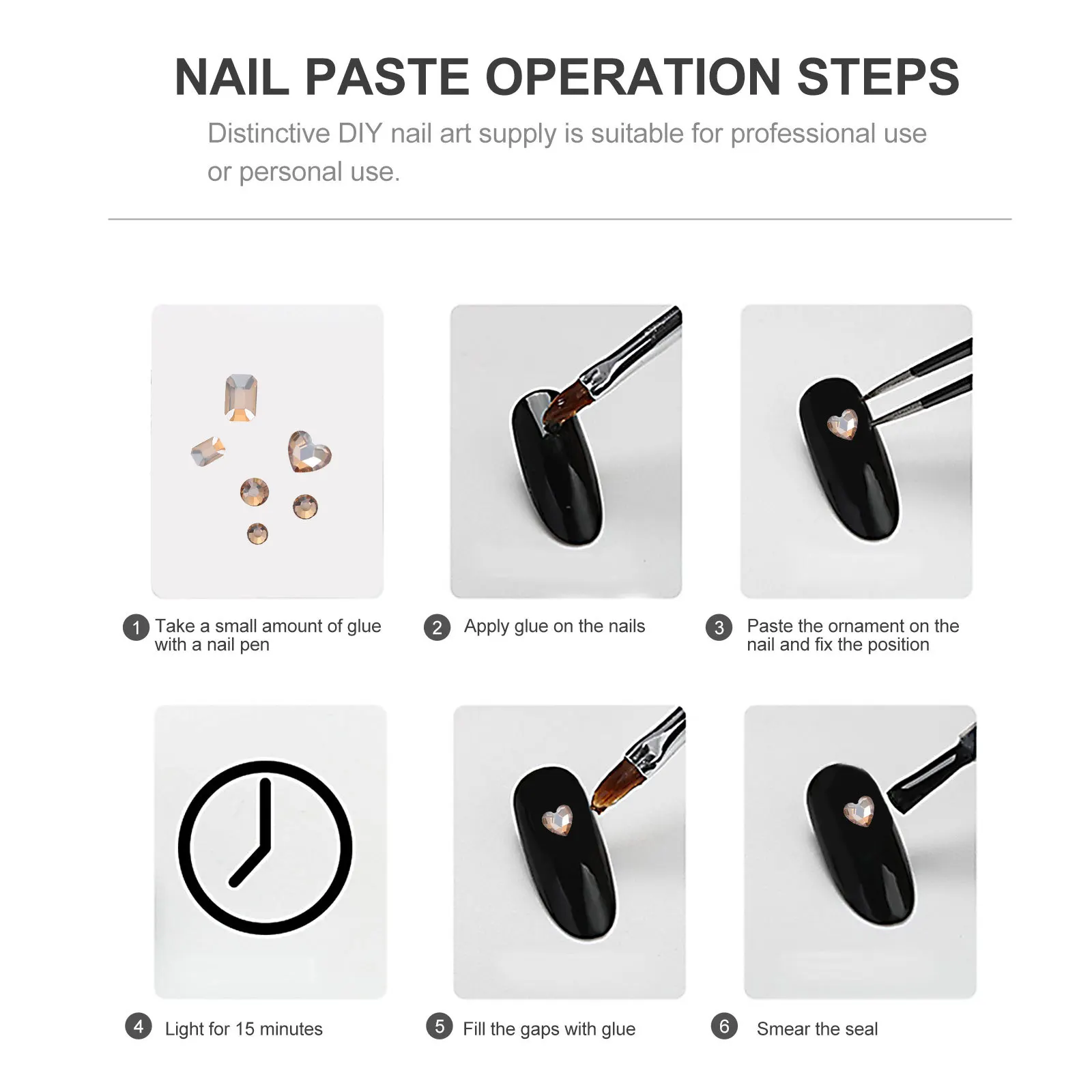 NAIL PASTE OPERATION STEPS

Distinctive DIY nail art supply is suitable for professional use or personal use.

1 Take a small amount of glue with a nail pen

2 Apply glue on the nails

3 Paste the ornament on the nail and fix the position

4 Light for 15 minutes

5 Fill the gaps with glue

6 Smear the seal