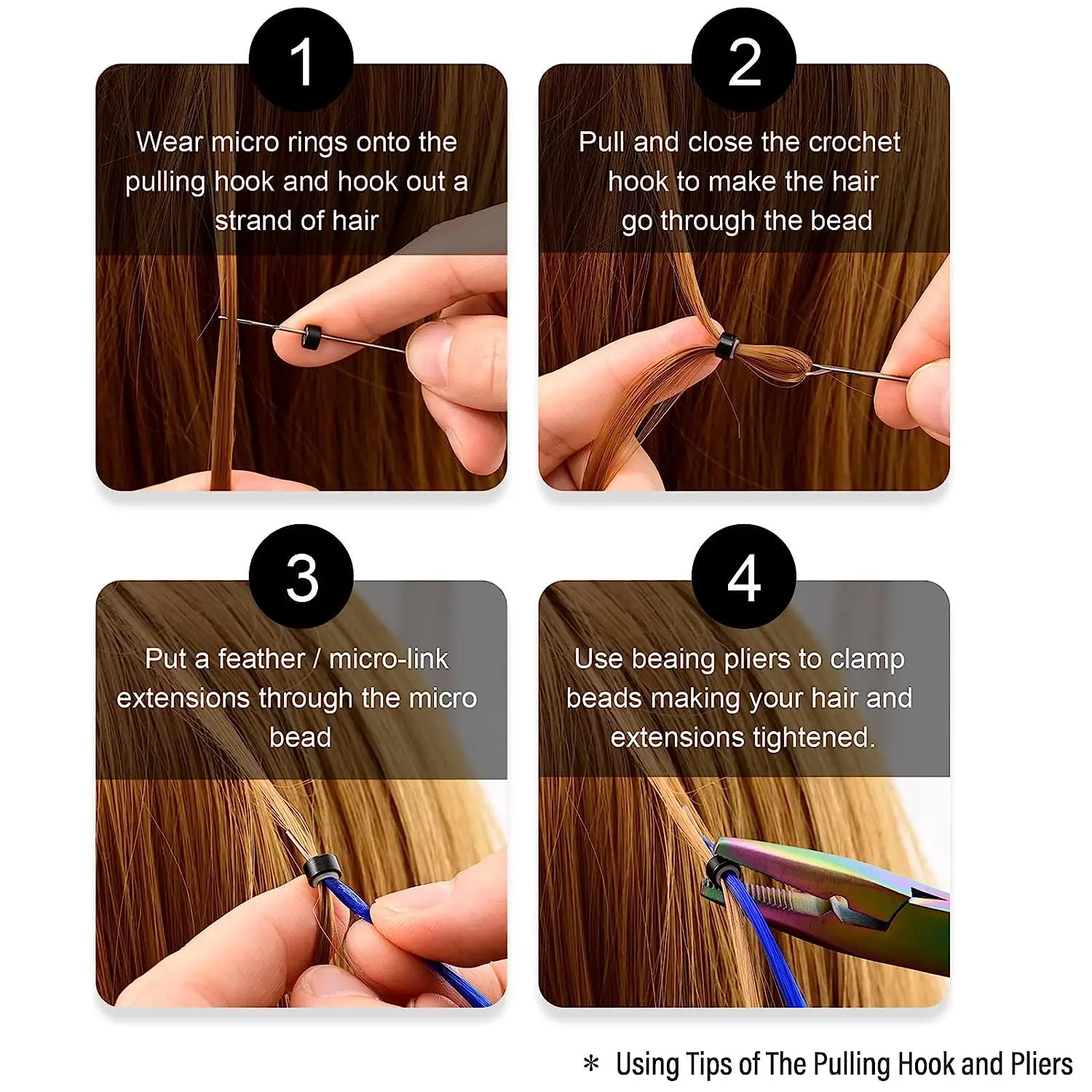 1

Wear micro rings onto the pulling hook and hook out a strand of hair

2

Pull and close the crochet hook to make the hair go through the bead

3

Put a feather / micro-link extensions through the micro bead

4

Use beaing pliers to clamp beads making your hair and extensions tightened.

* Using Tips of The Pulling Hook and Pliers