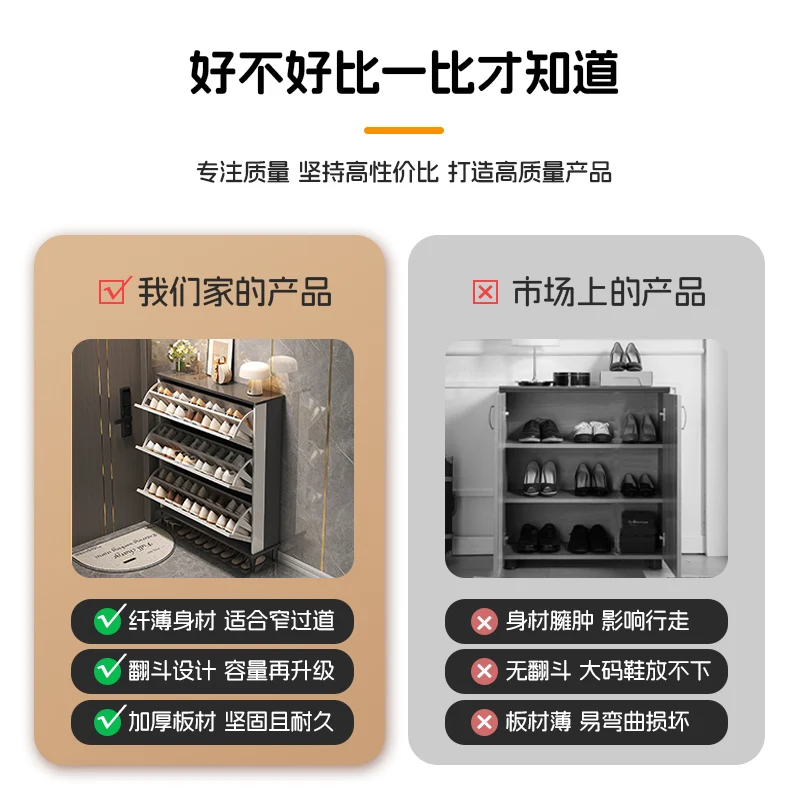 好不好比一比才知道

专注质量 坚持高性价比 打造高质量产品

我们家的产品

纤薄身材 适合窄过道

翻斗设计 容量再升级

加厚板材 坚固且耐久

市场上的产品

身材臃肿 影响行走

无翻斗 大码鞋放不下

板材薄 易弯曲损坏