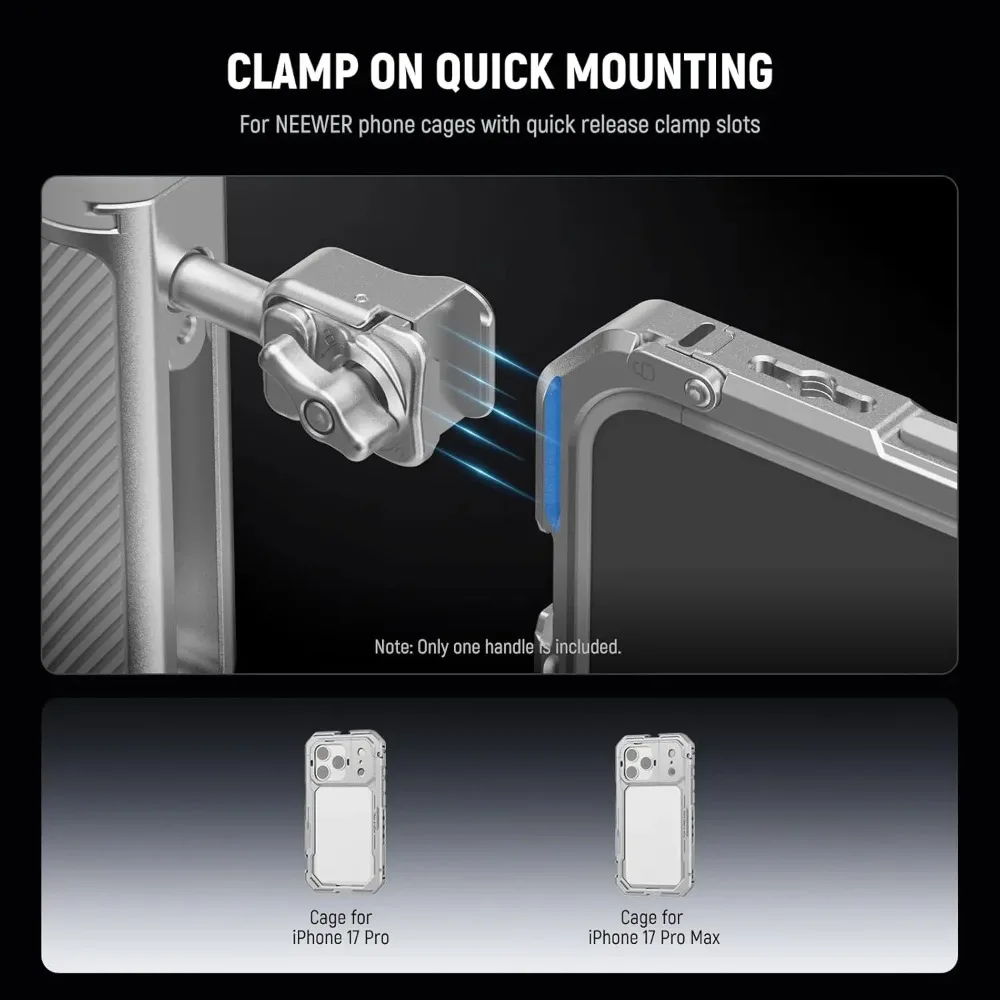 CLAMP ON QUICK MOUNTING

For NEEWER phone cages with quick release clamp slots

Note: Only one handle is included.

Cage for
iPhone 17 Pro

Cage for
iPhone 17 Pro Max