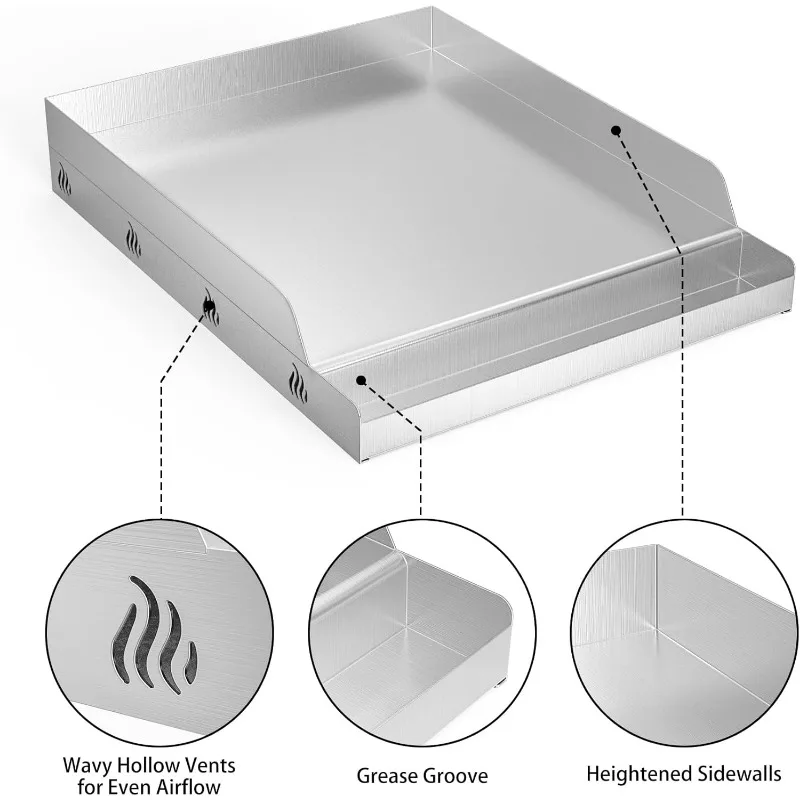 Wavy Hollow Vents for Even Airflow

Grease Groove

Heightened Sidewalls