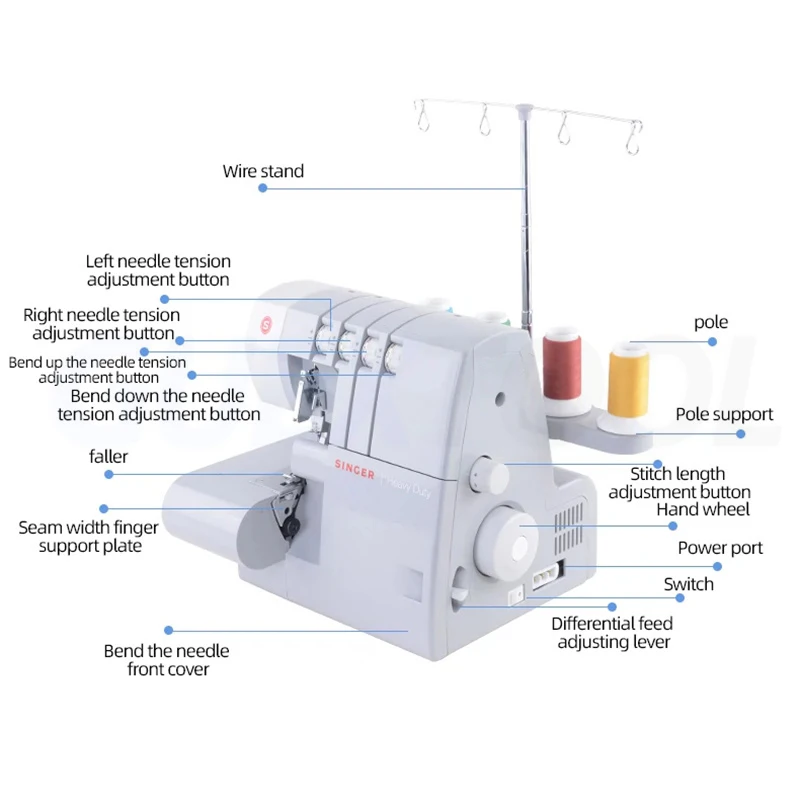 Wire stand

Left needle tension adjustment button

Right needle tension adjustment button

Bend up the needle tension adjustment button

Bend down the needle tension adjustment button

faller

Seam width finger support plate

Bend the needle front cover

pole

Pole support

Stitch length adjustment button

Hand wheel

Power port

Switch

Differential feed adjusting lever

SINGER

Heavy Duty